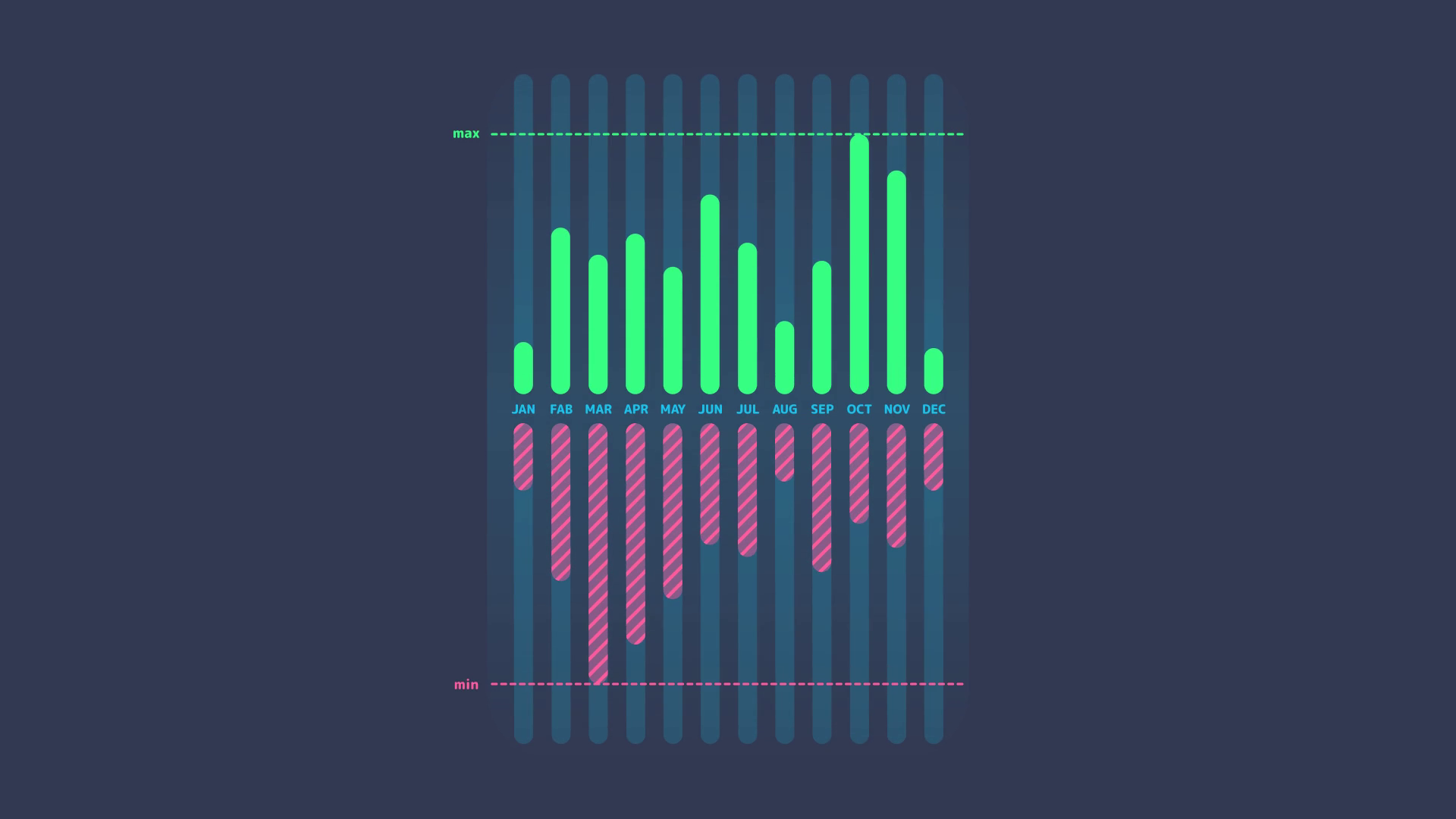 max

JAN FAB MAR APR MAY JUN JUL AUG SEP OCT NOV DEC

min