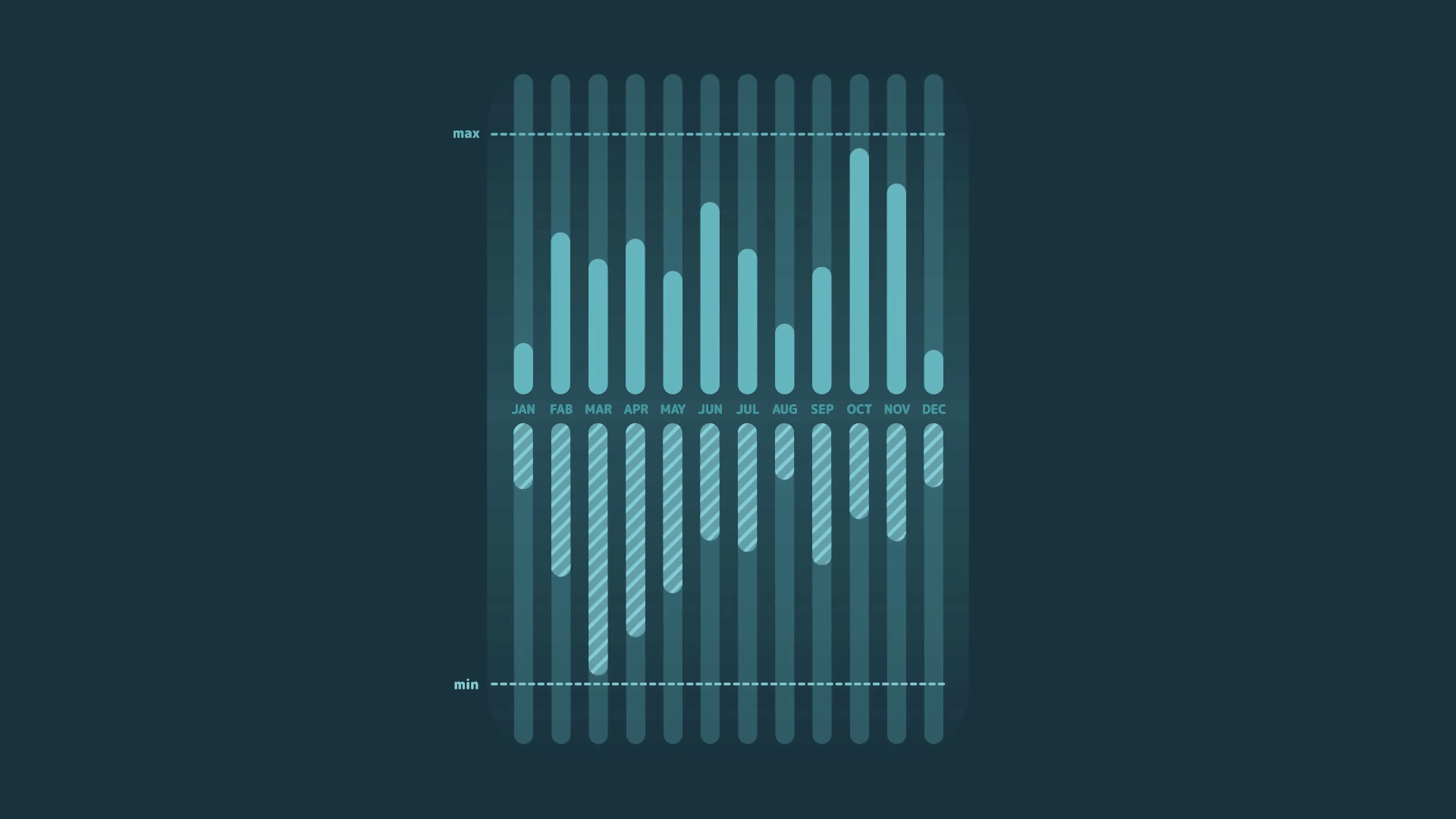 max

JAN FAB MAR APR MAY JUN JUL AUG SEP OCT NOV DEC

min