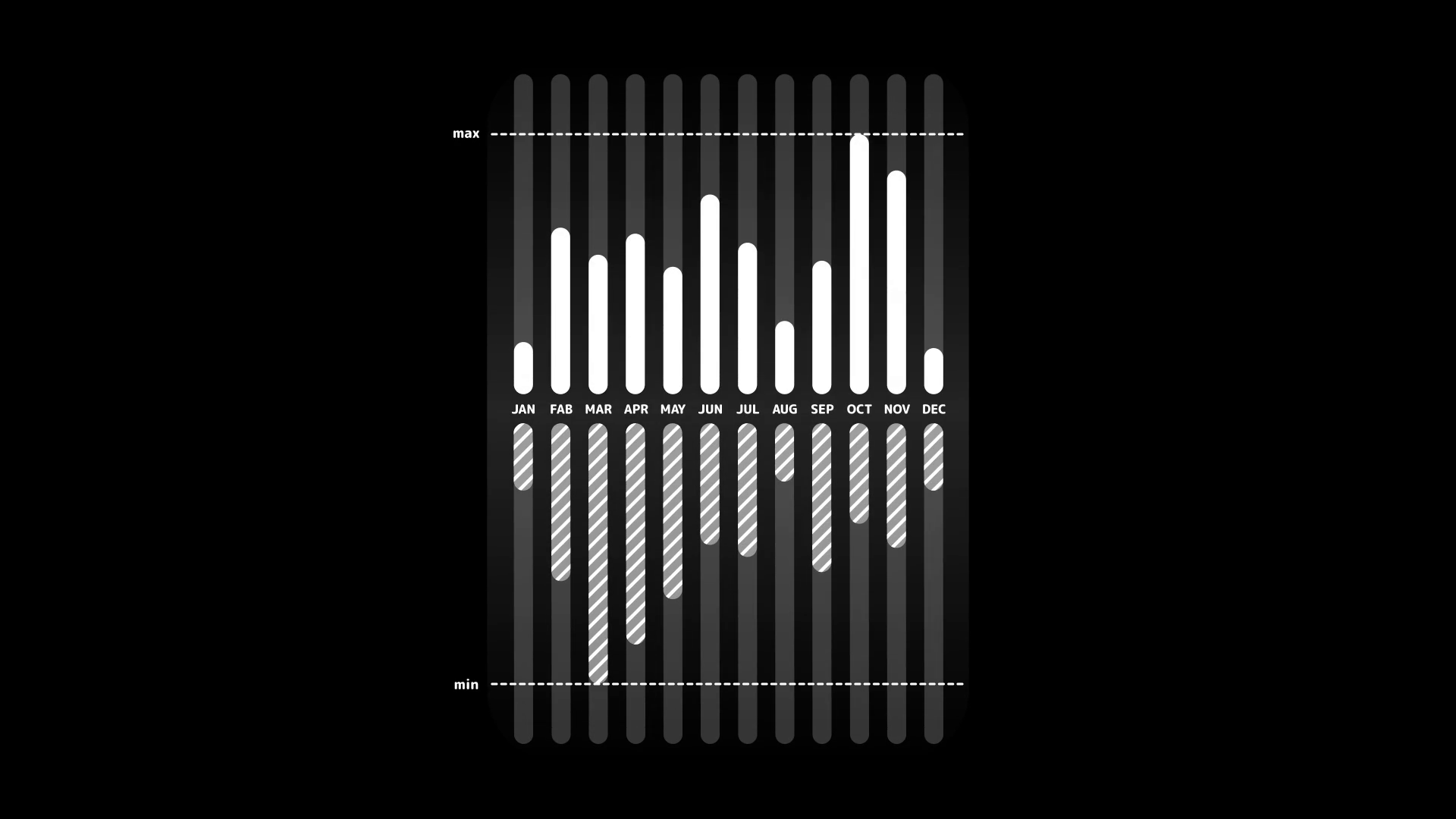 max

JAN FAB MAR APR MAY JUN JUL AUG SEP OCT NOV DEC

min