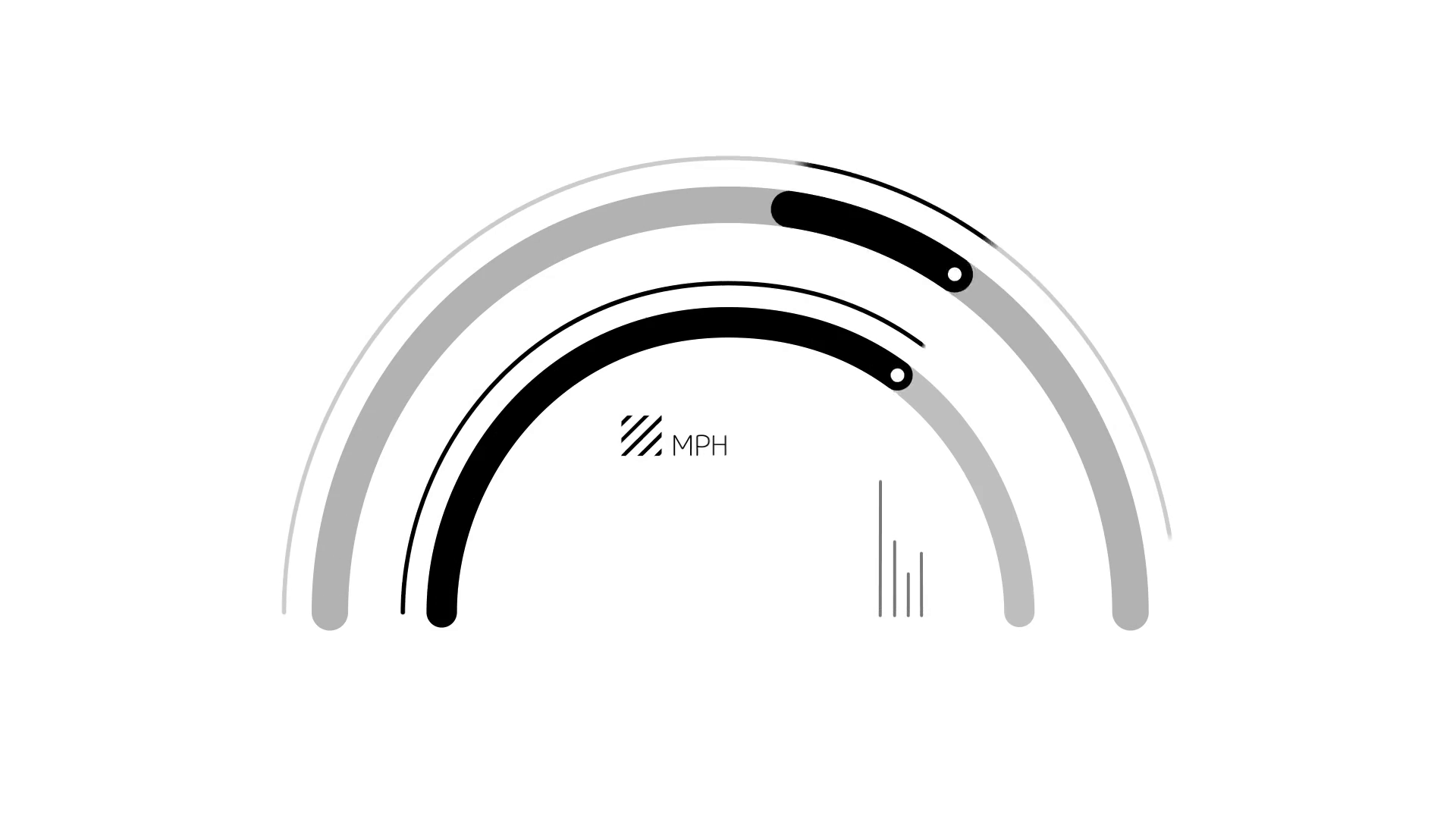 MPH