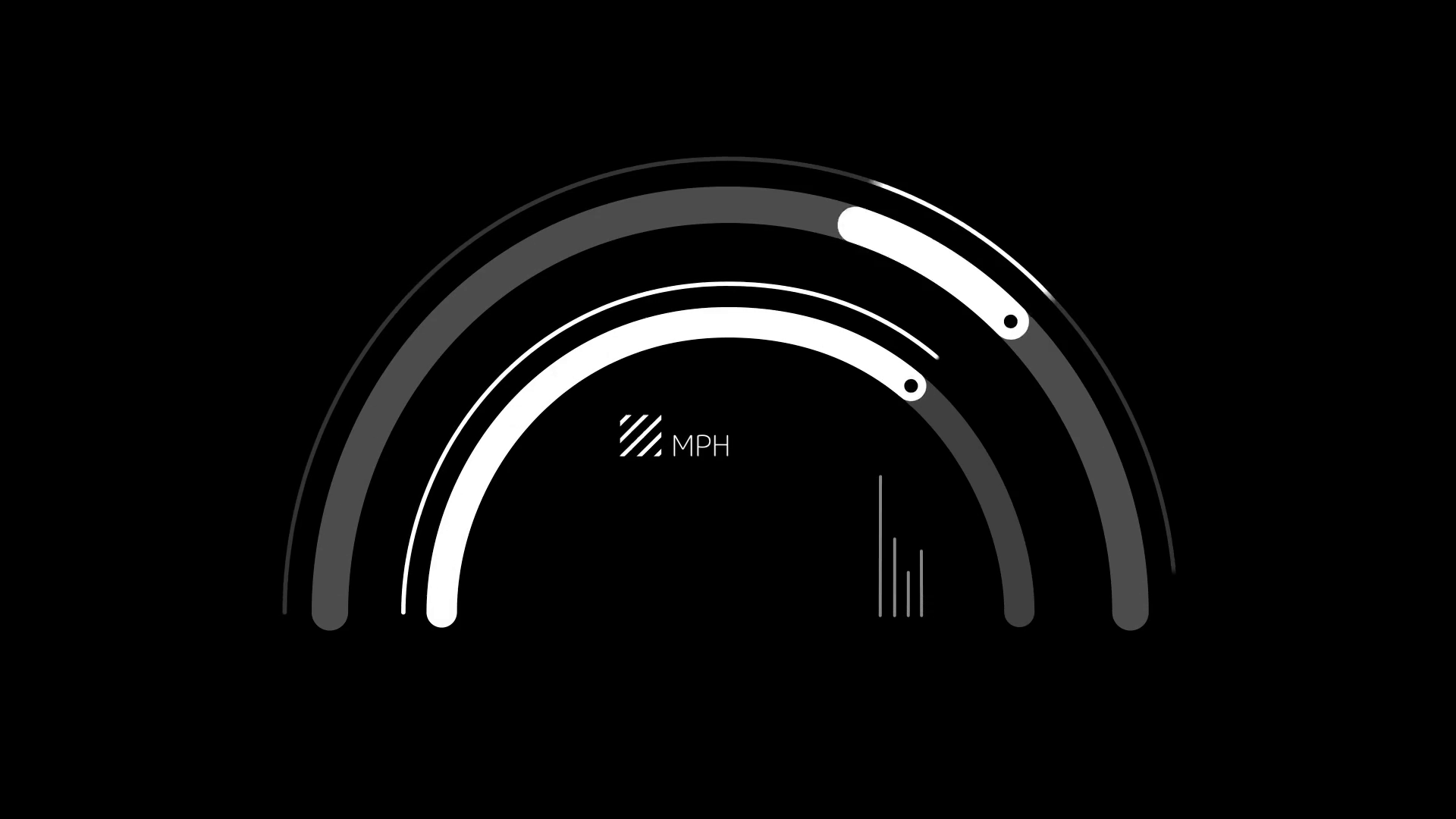 MPH