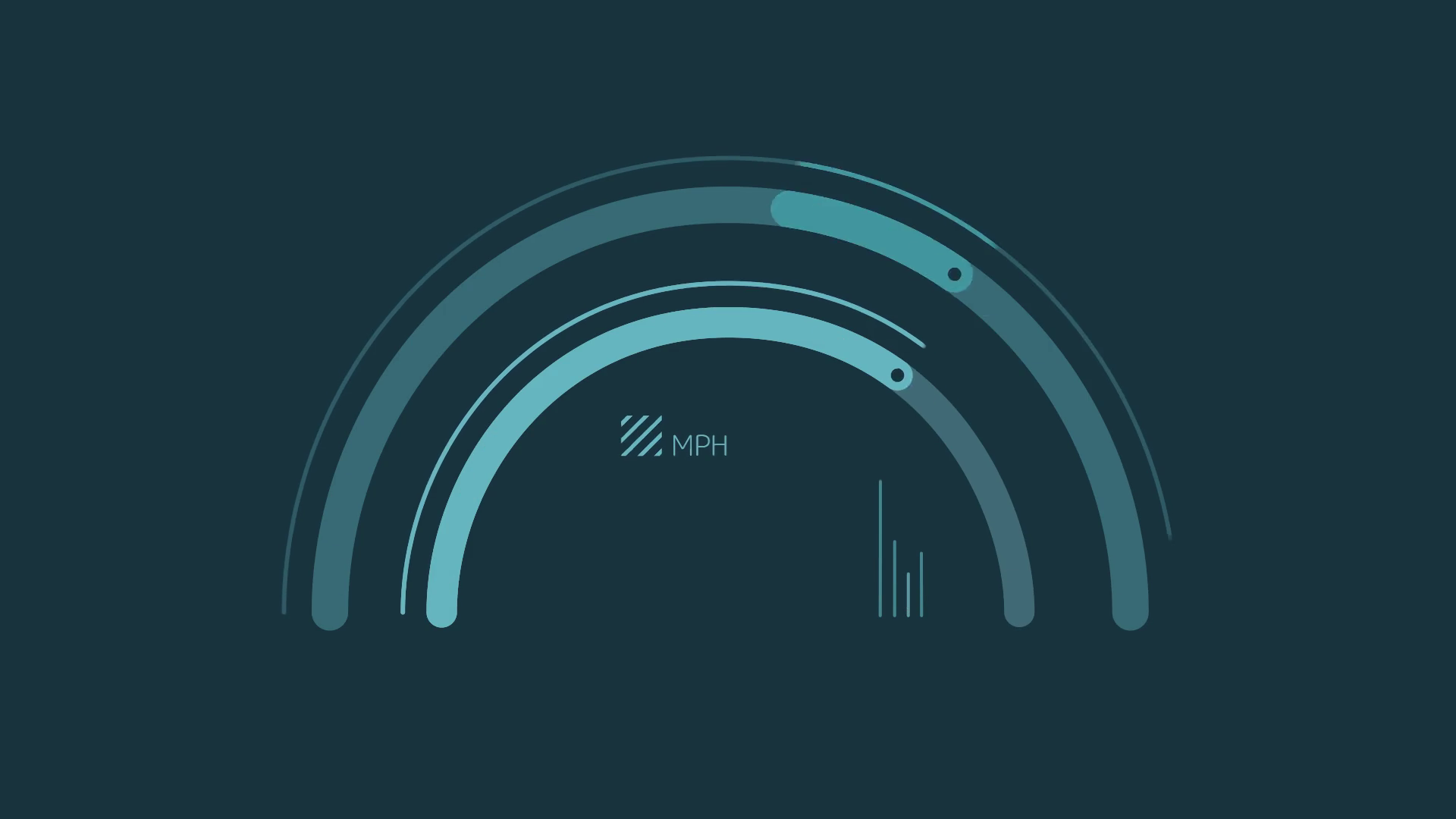 MPH