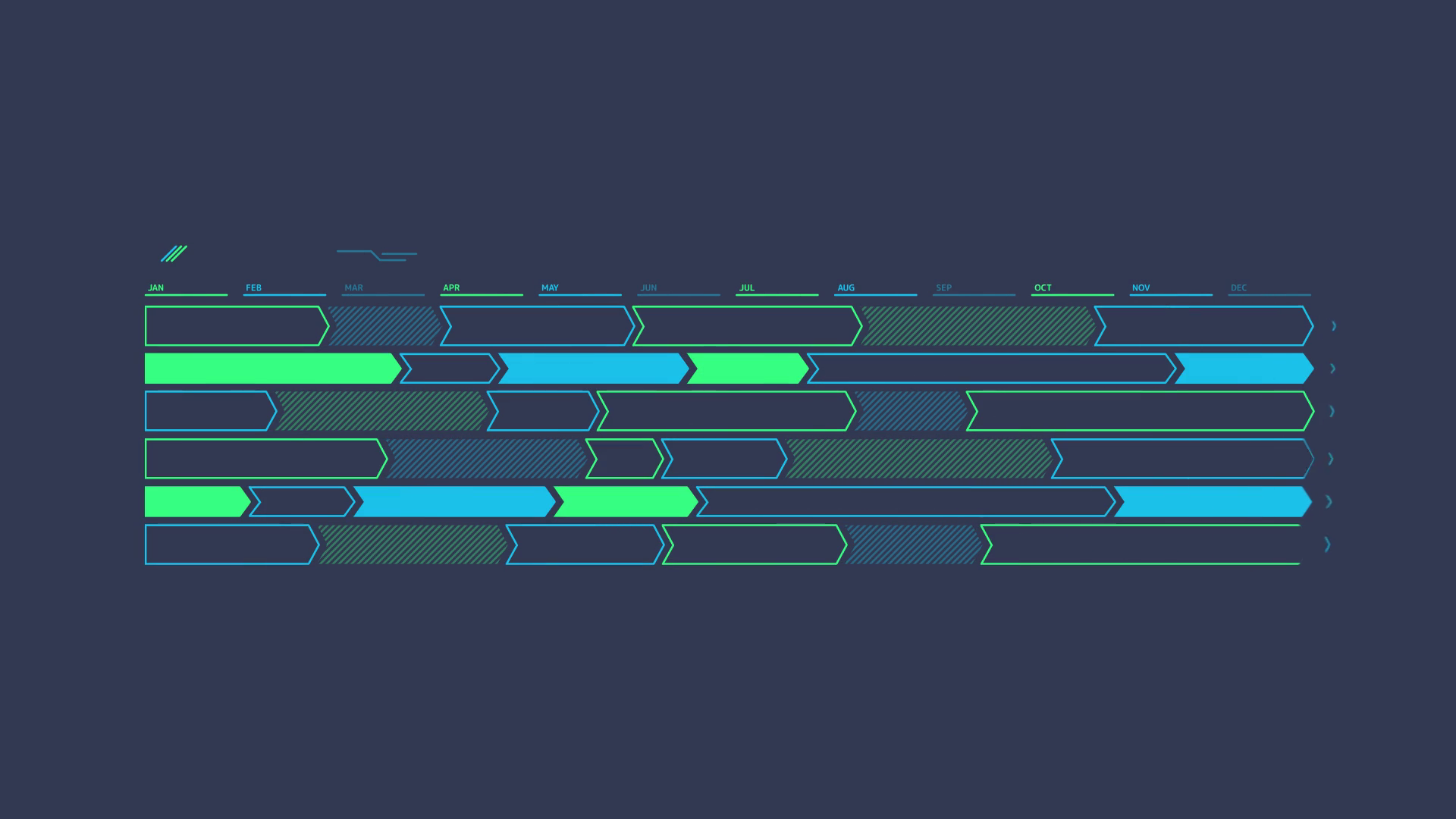 JAN FEB MAR APR MAY JUN JUL AUG SEP OCT NOV DEC