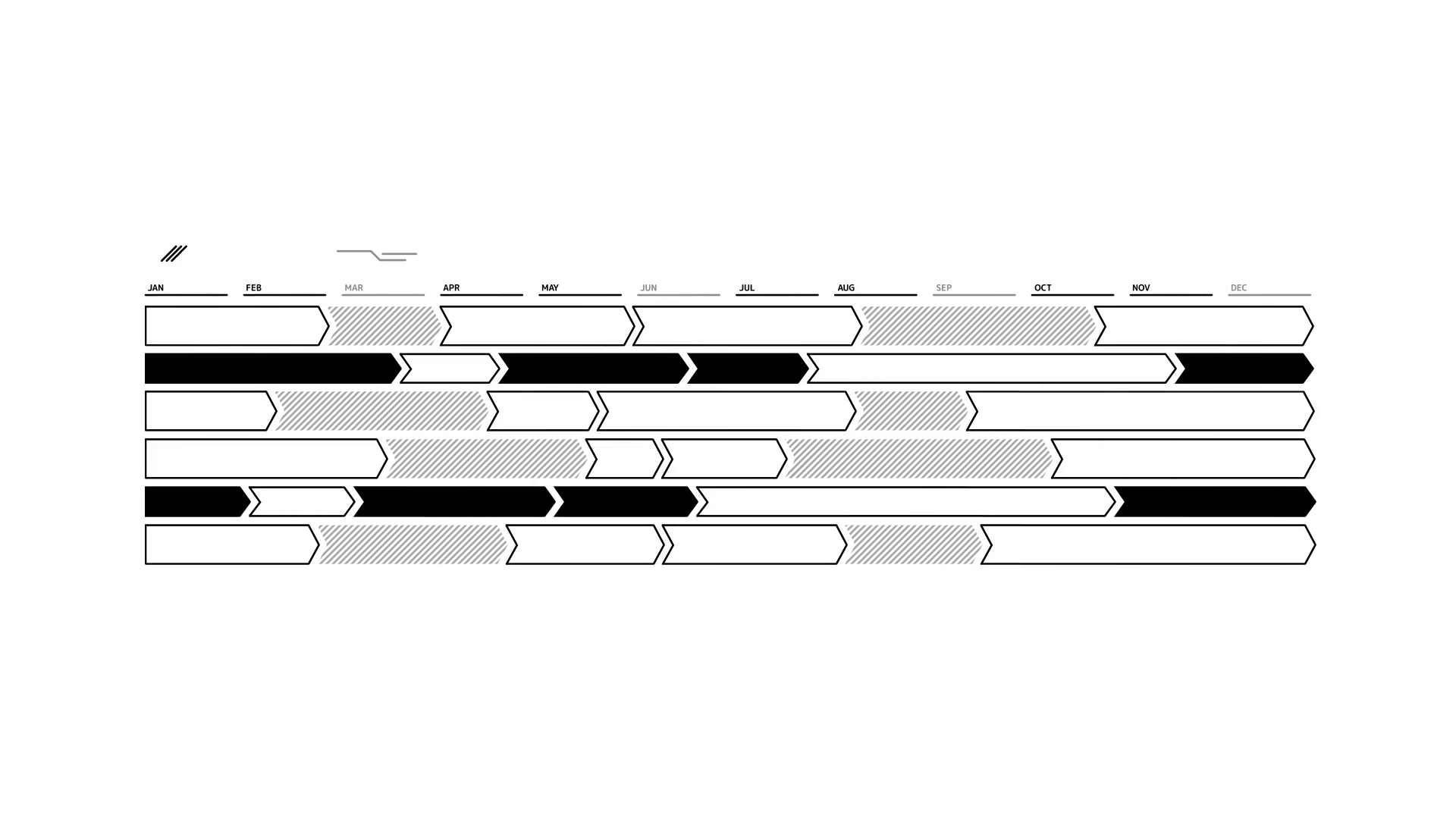 JAN FEB MAR APR MAY JUN JUL AUG SEP OCT NOV DEC