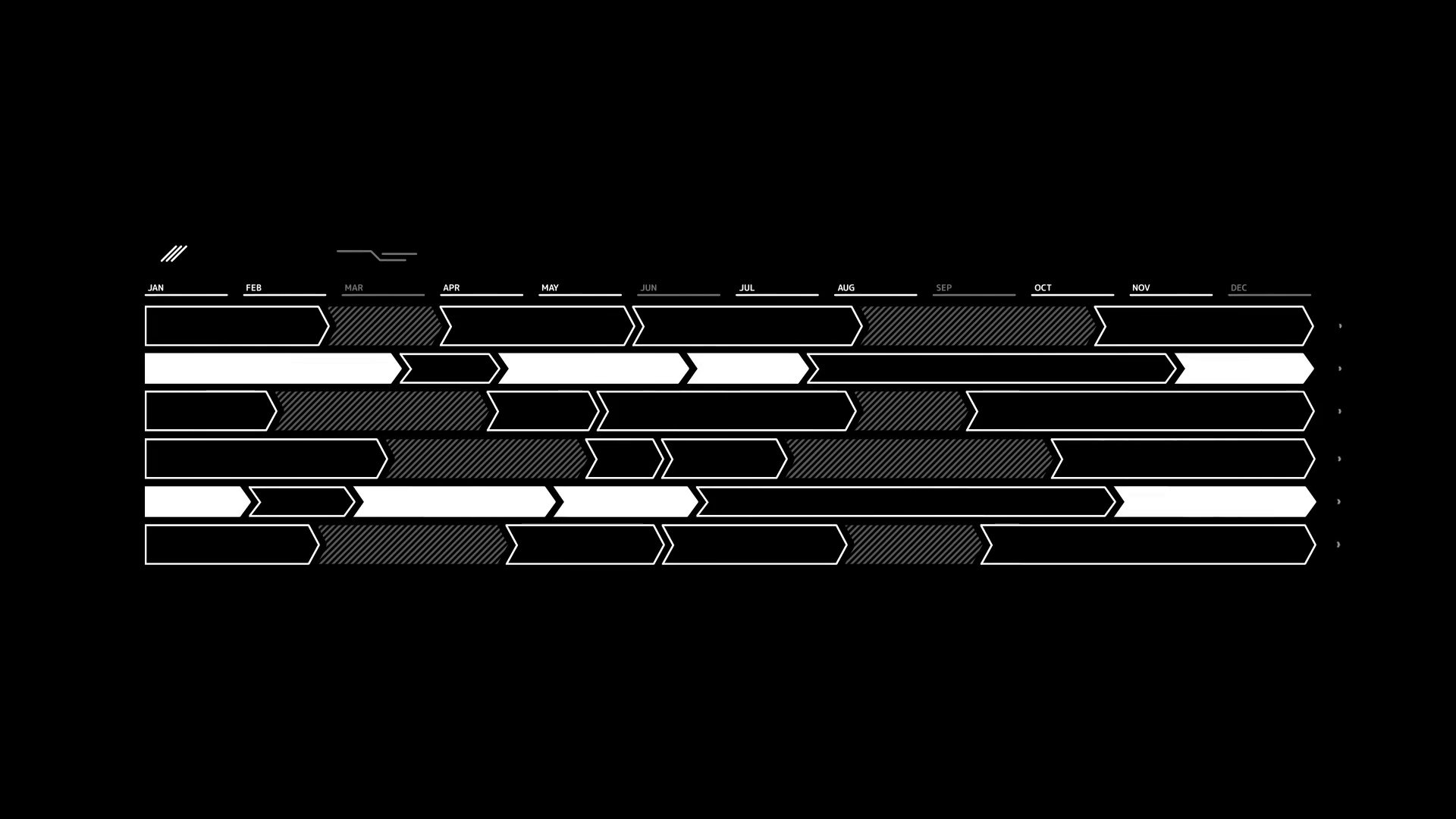 JAN FEB MAR APR MAY JUN JUL AUG SEP OCT NOV DEC