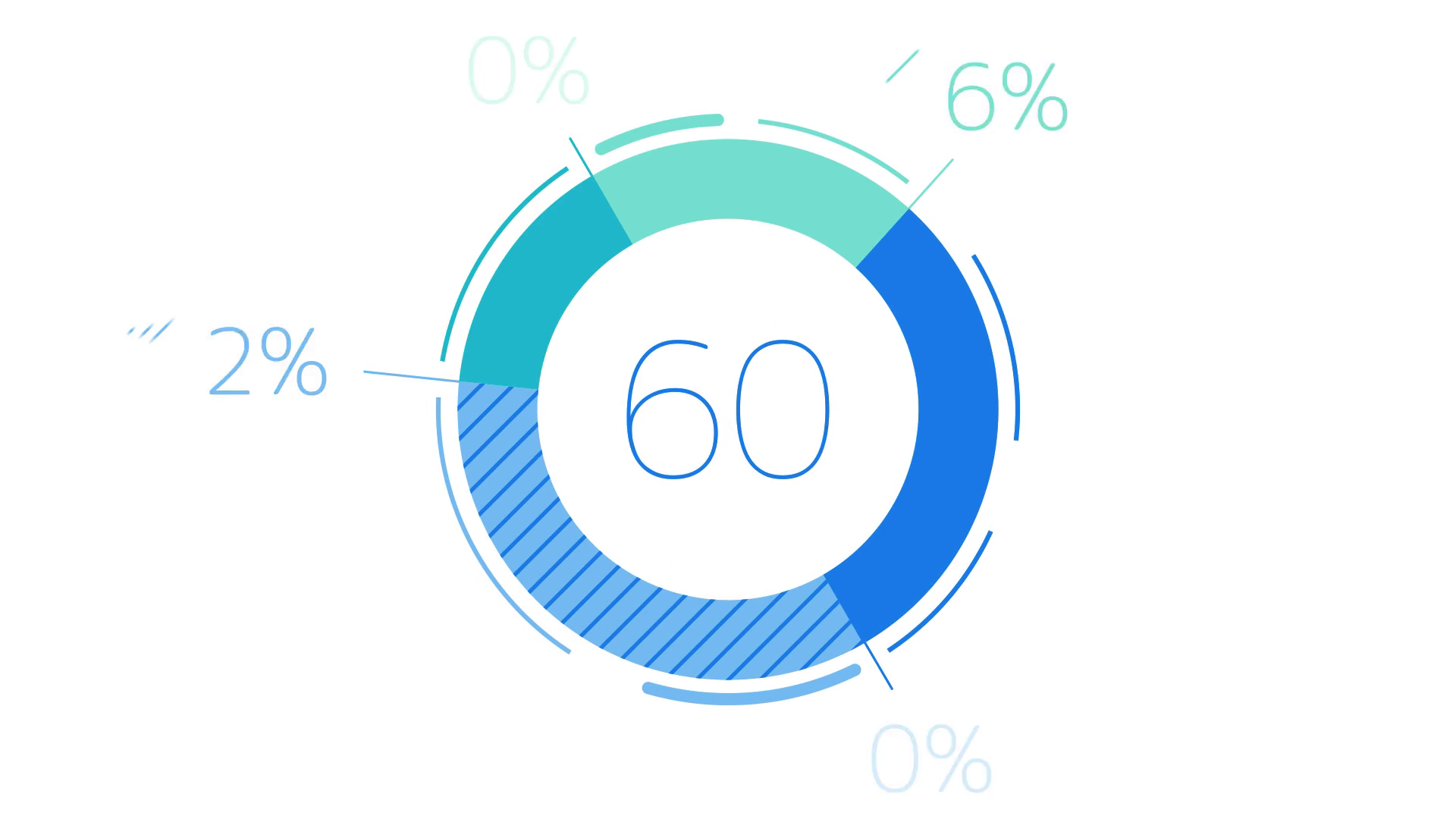 0%
6%
2%
60
0%