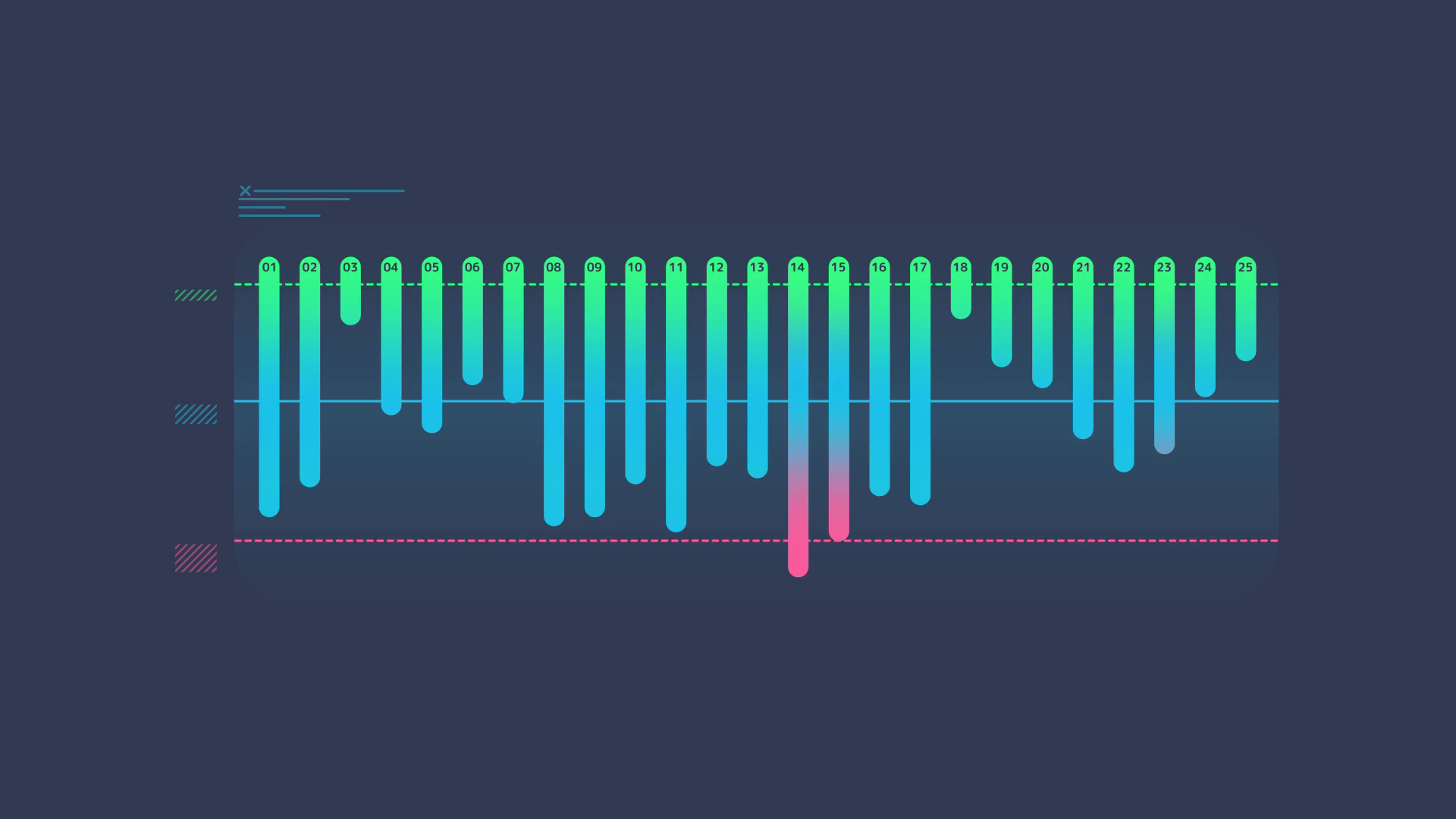 01 02 03 04 05 06 07 08 09 10 11 12 13 14 15 16 17 18 19 20 21 22 23 24 25