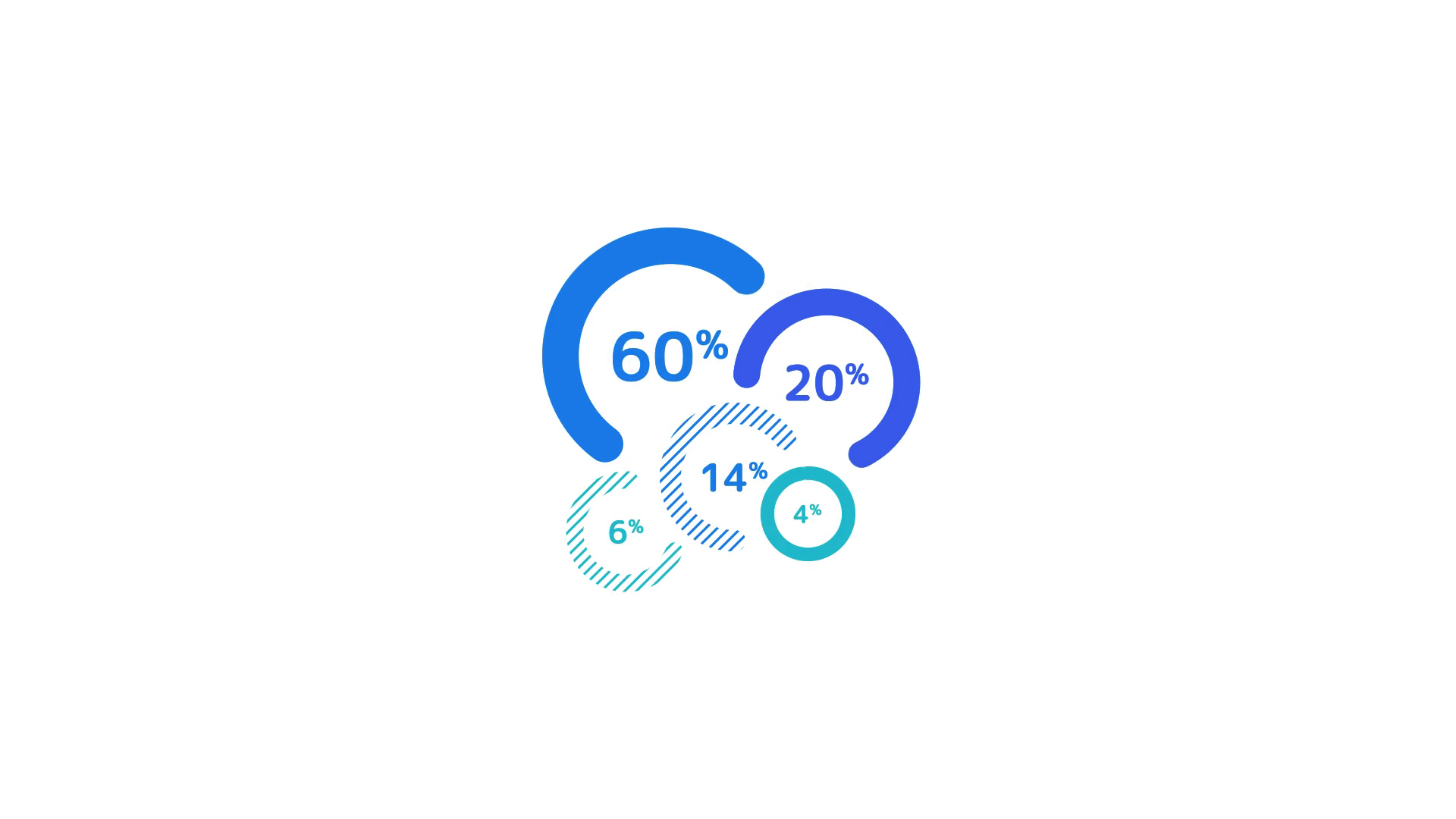 60%

20%

14%

6%

4%