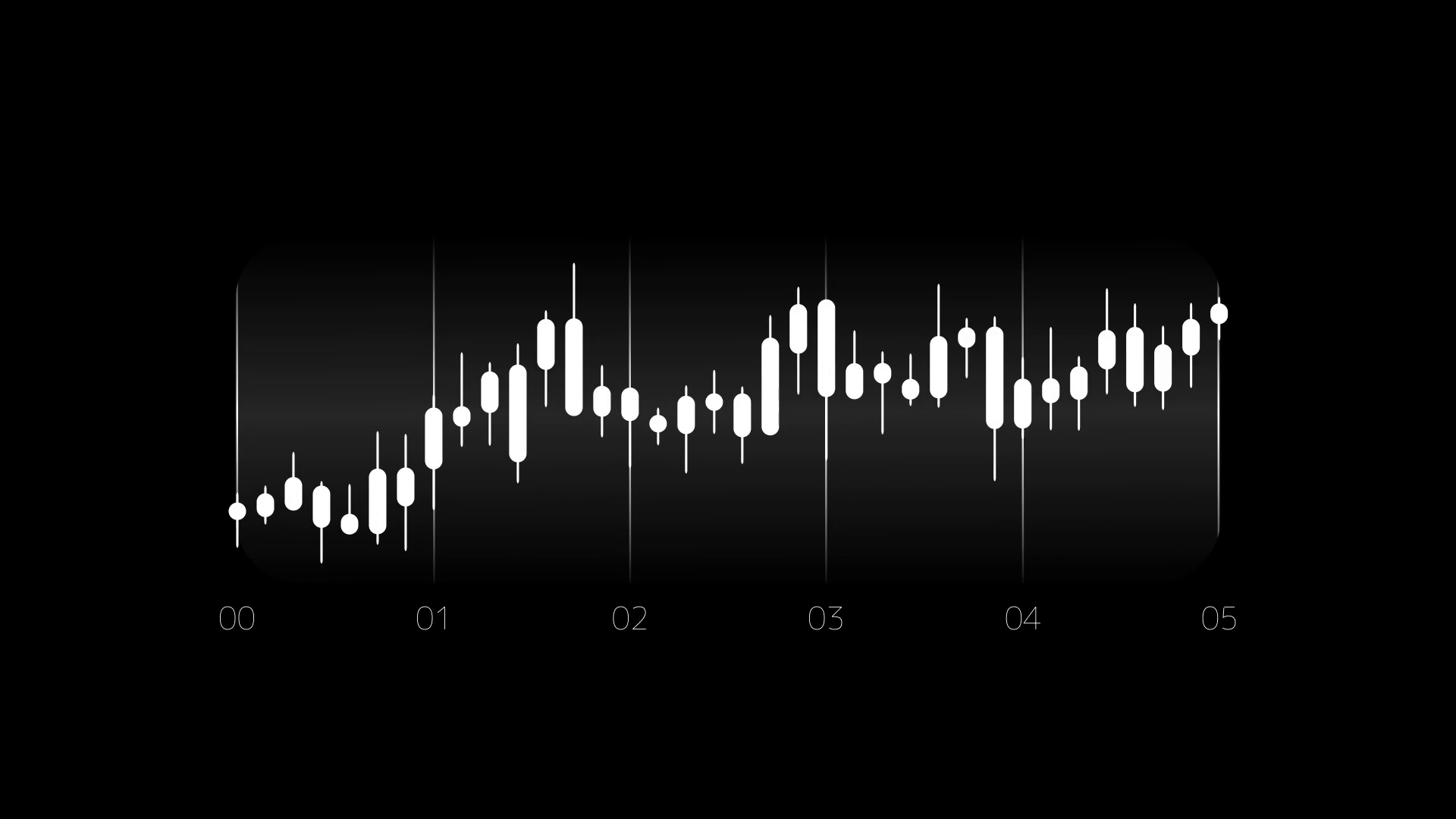 00 01 02 03 04 05