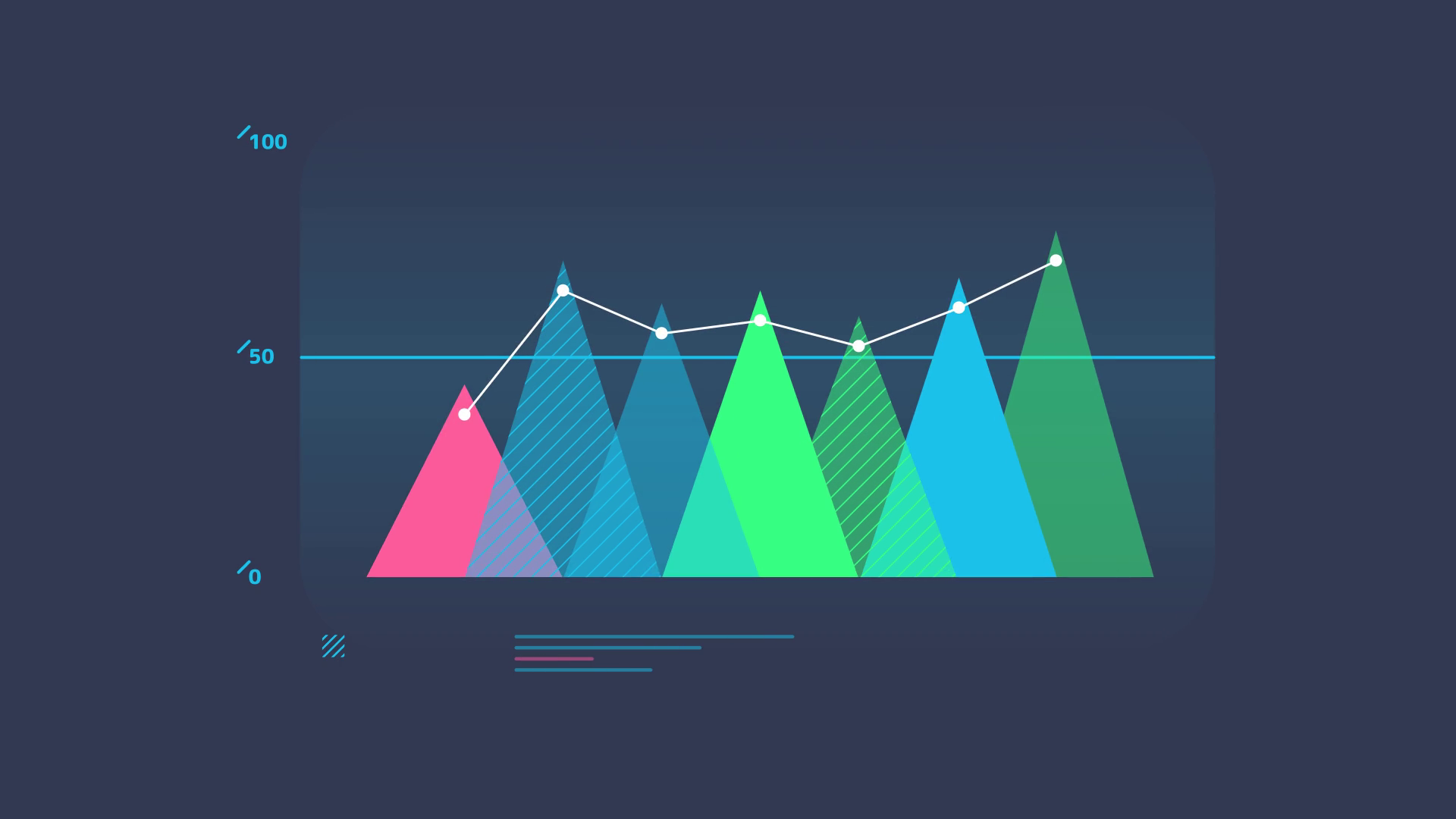 100
50
0