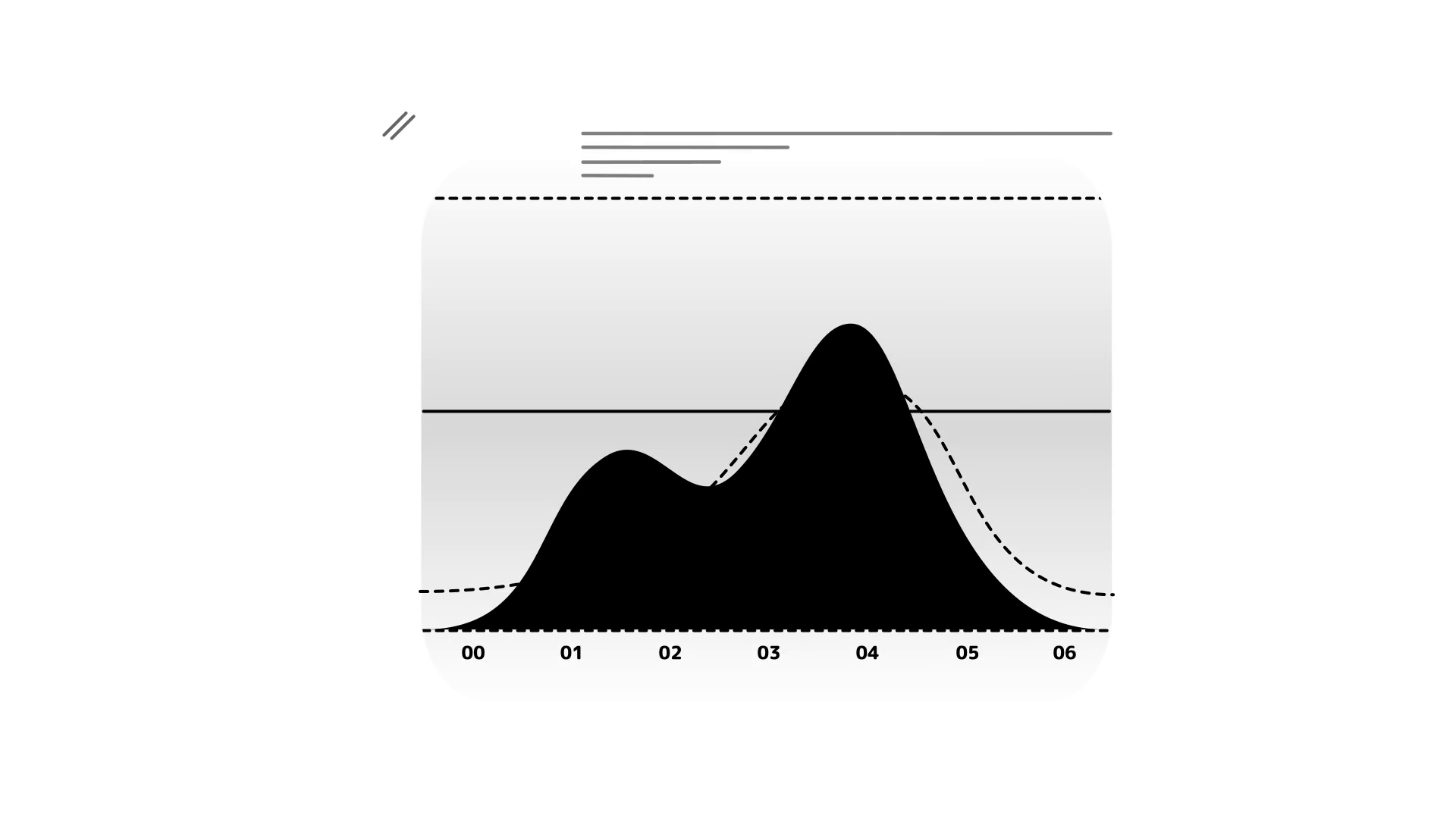 00 01 02 03 04 05 06