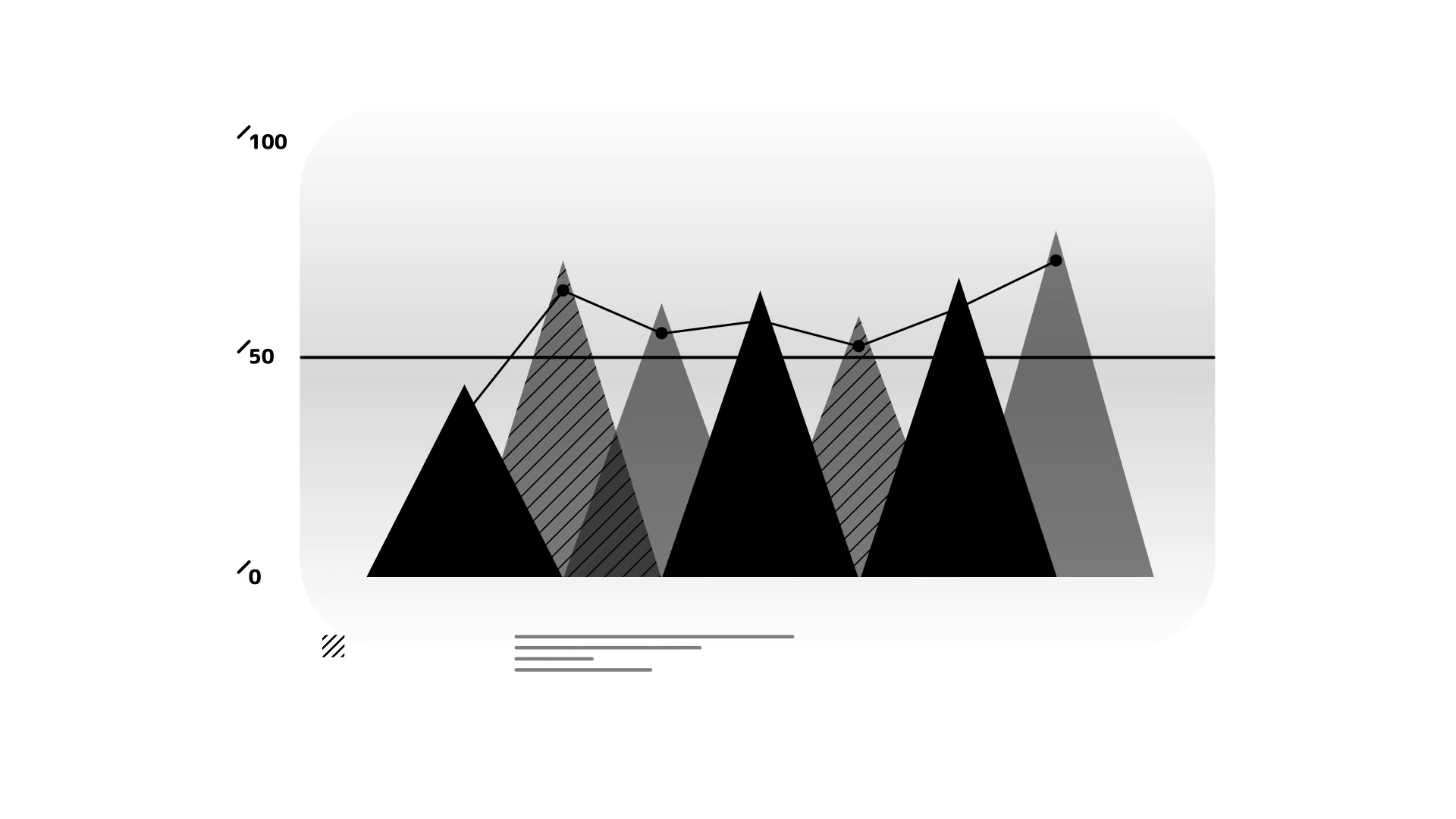 100
50
0