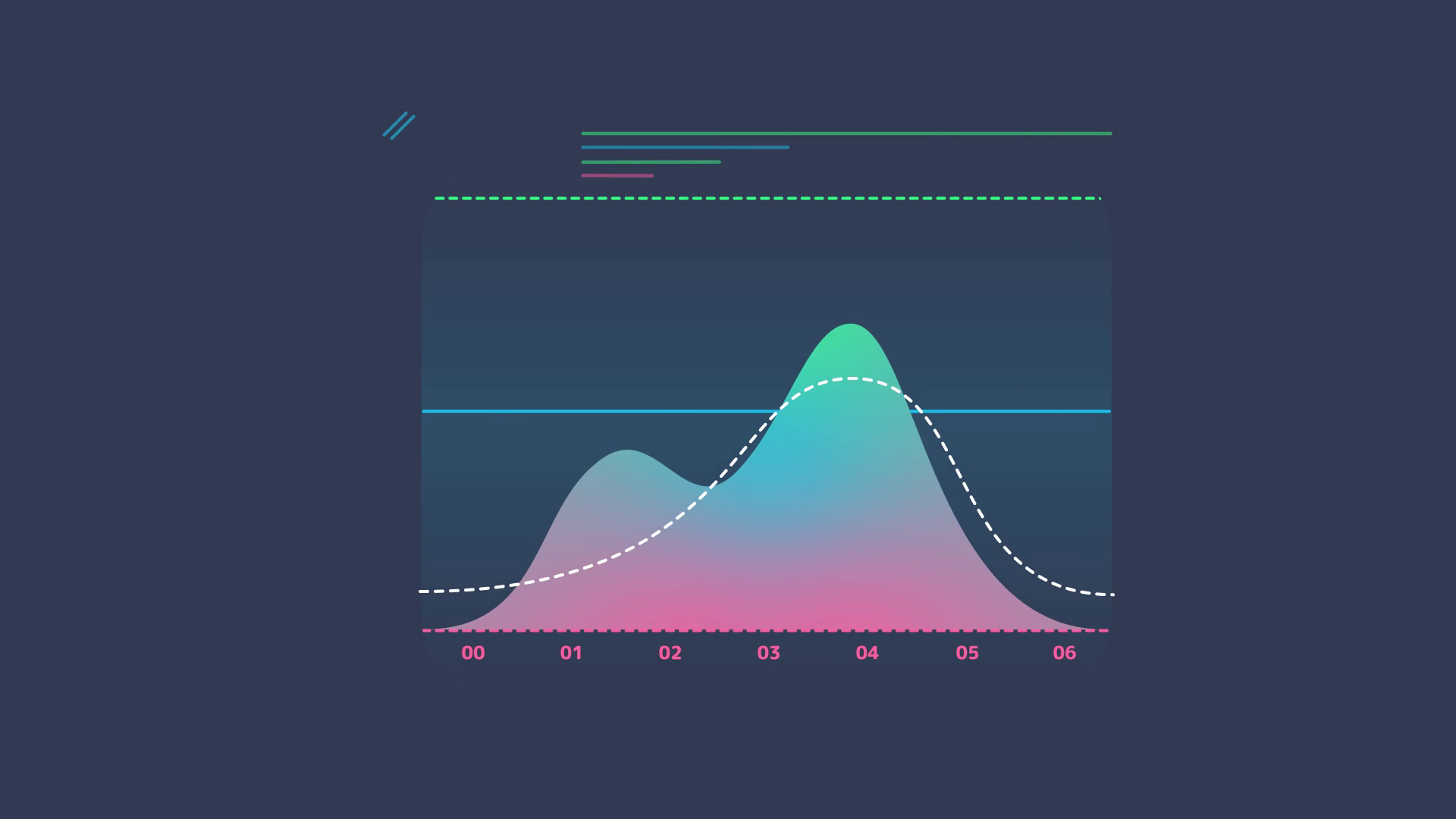 00 01 02 03 04 05 06