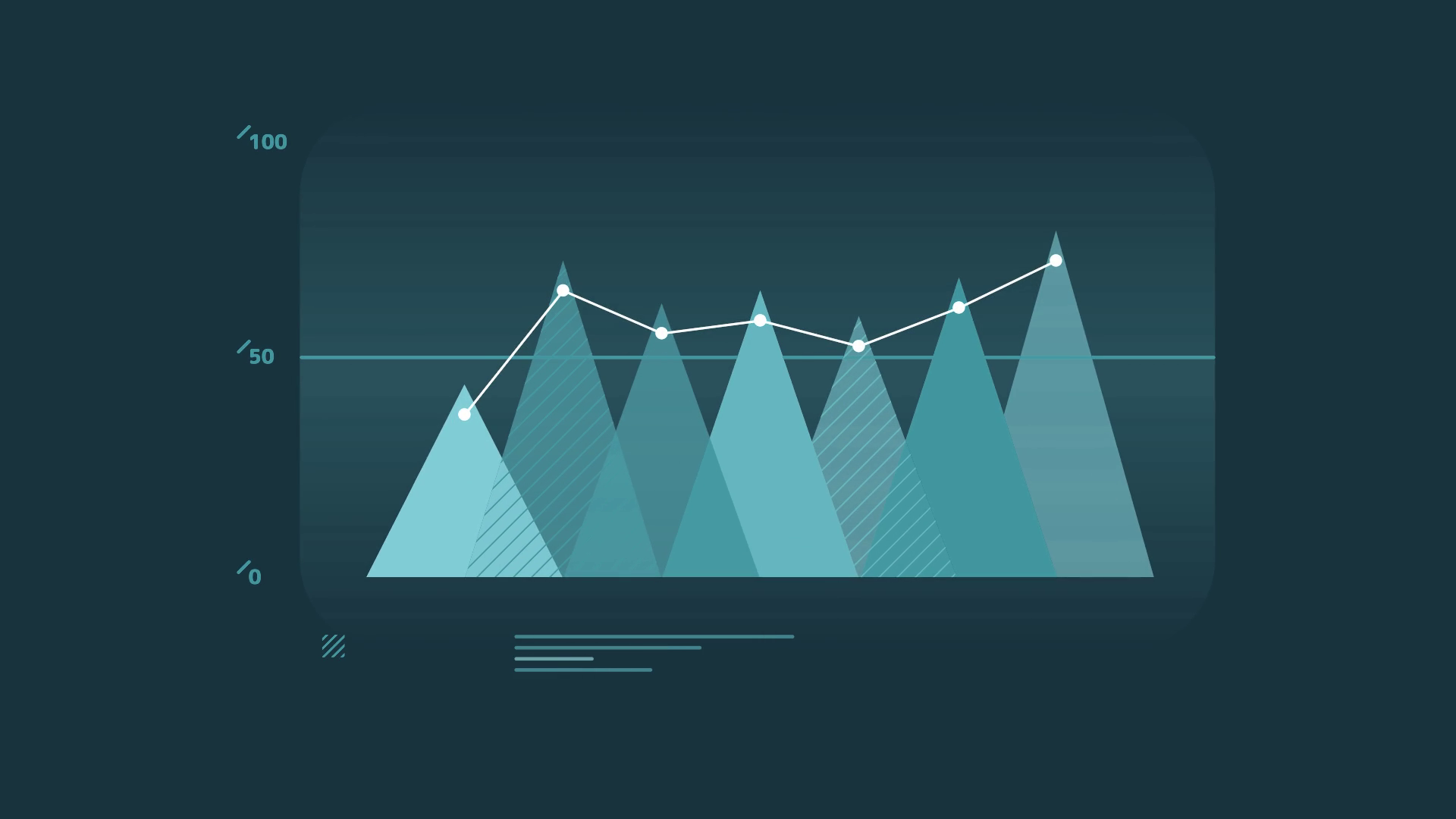 100

50

0