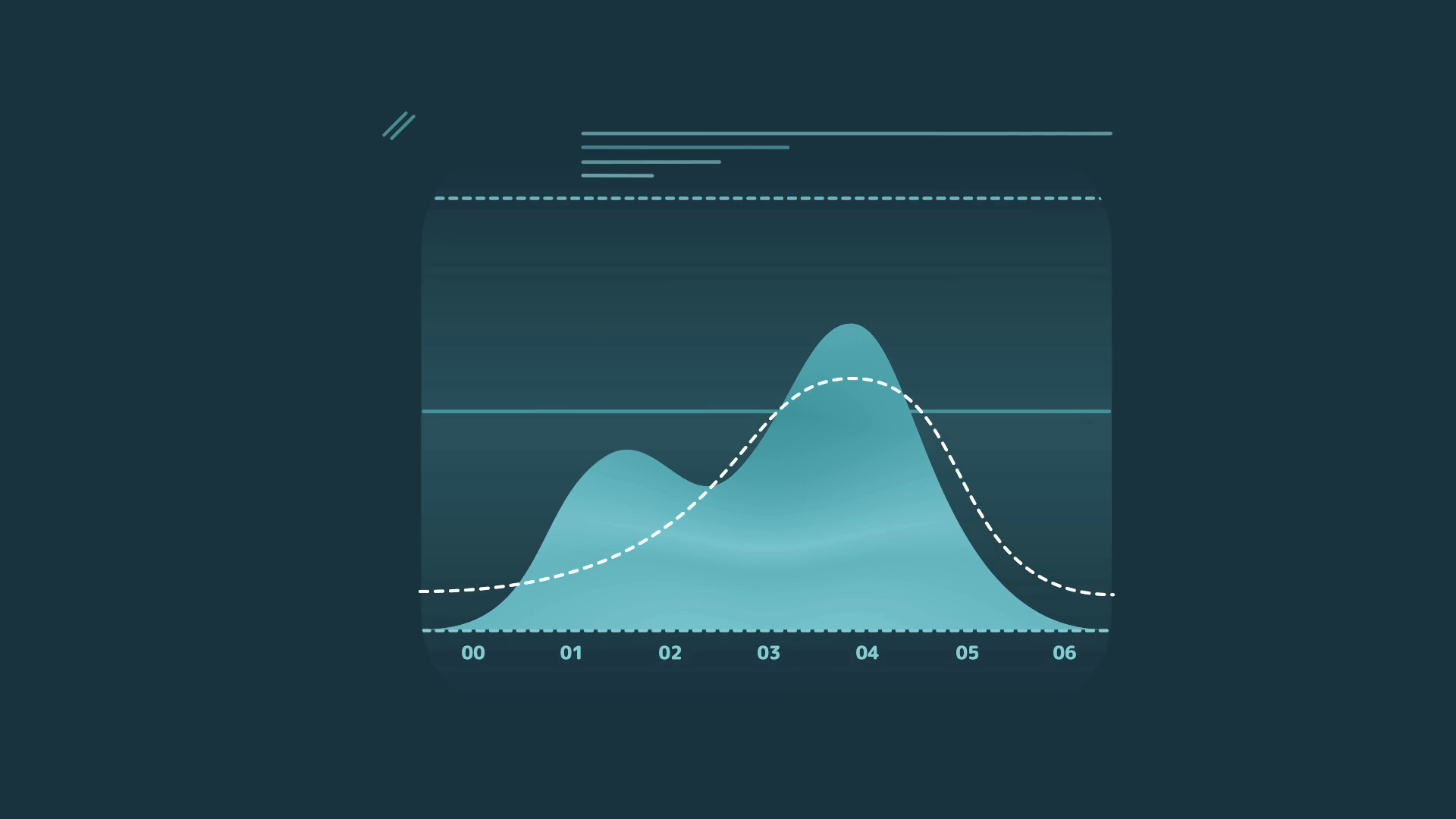 00 01 02 03 04 05 06