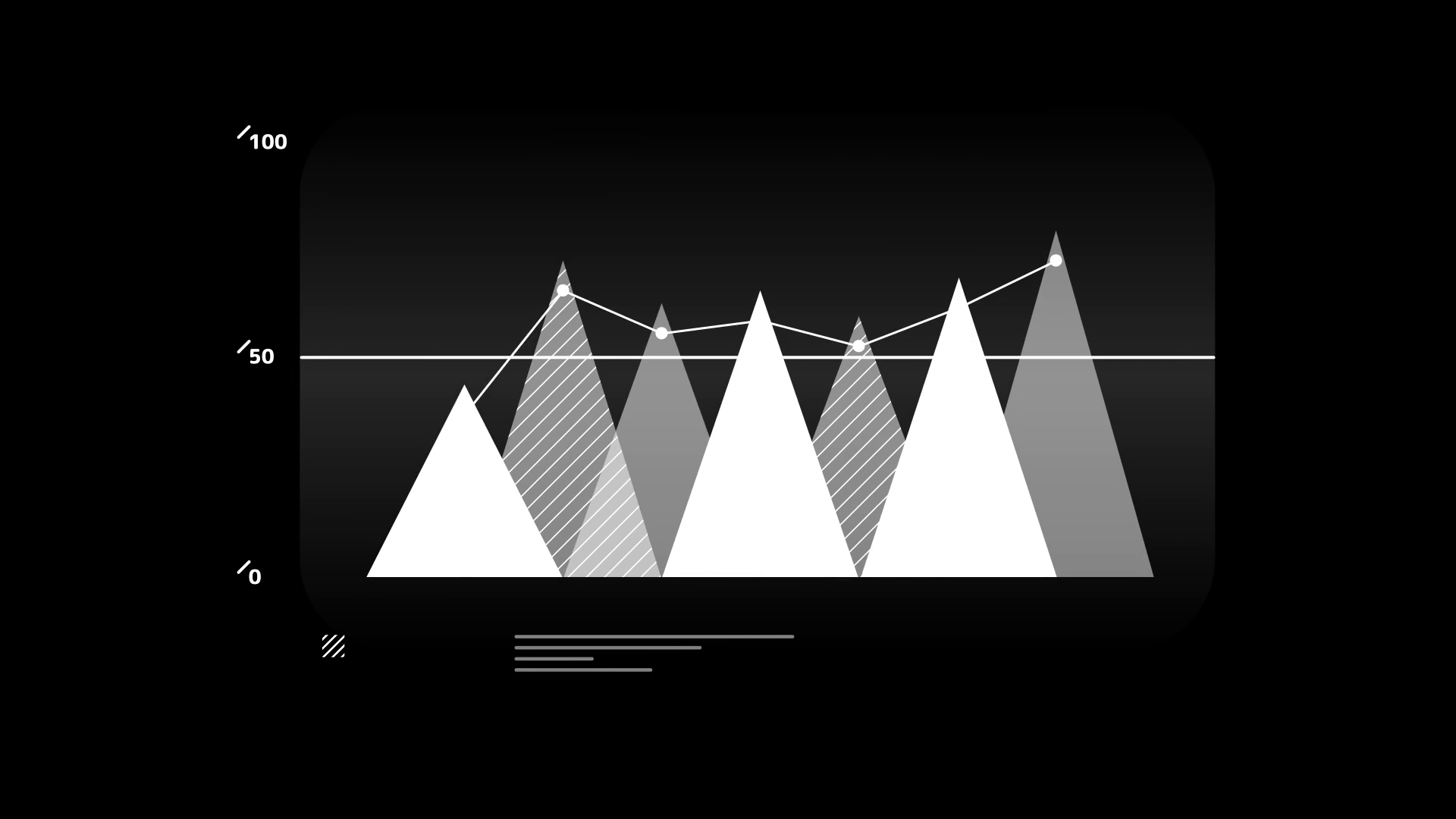 100
50
0