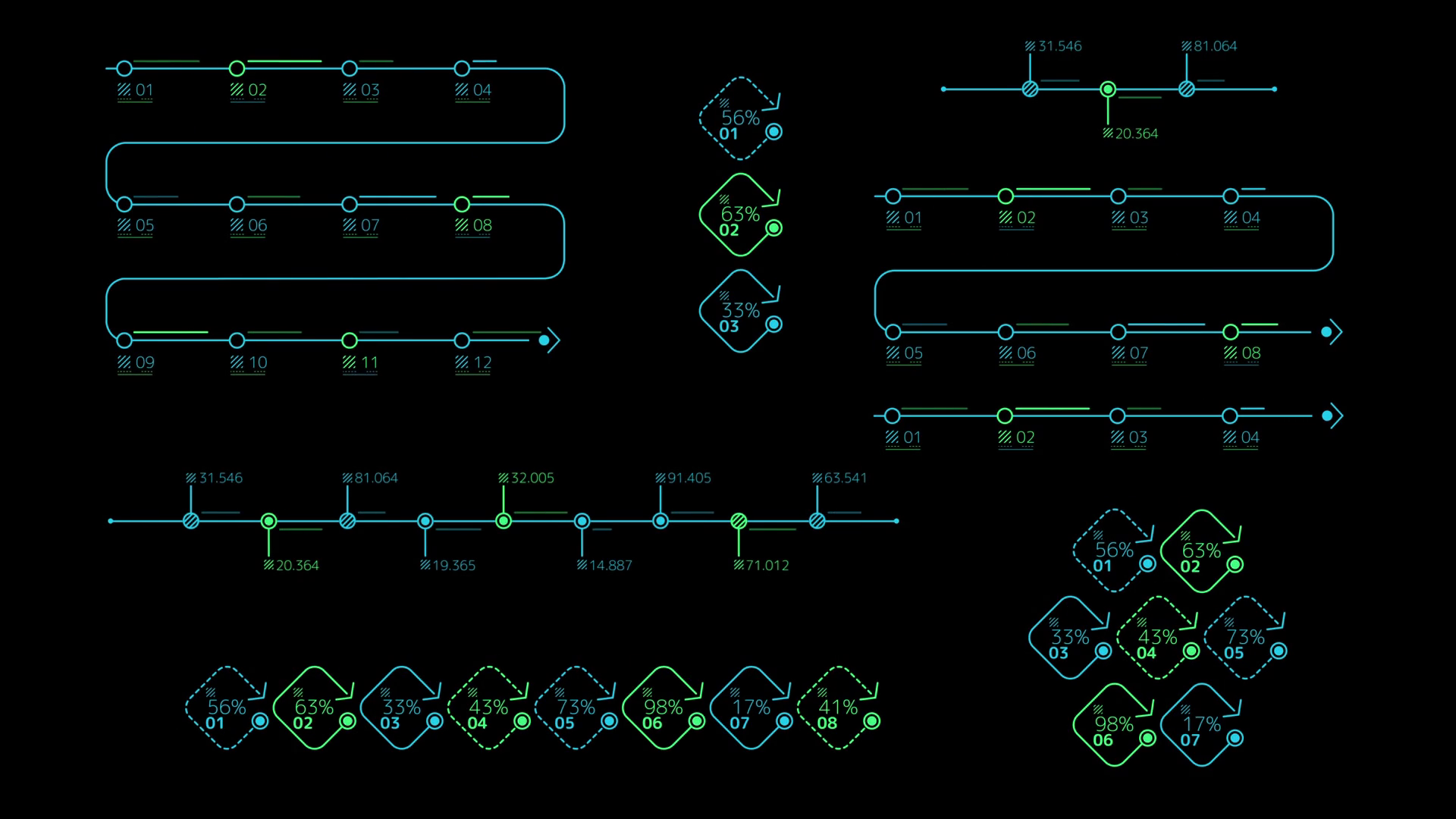 01 02 03 04
05 06 07 08
09 10 11 12

56%
01

63%
02

33%
03

31.546 81.064
20.364

01 02 03 04
05 06 07 08

01 02 03 04

31.546 81.064 32.005 91.405 63.541
20.364 19.365 14.887 71.012

56%
01

63%
02

33%
03

43%
04

73%
05

98%
06

17%
07

41%
08

56%
01

63%
02

33%
03

43%
04

73%
05

98%
06

17%
07