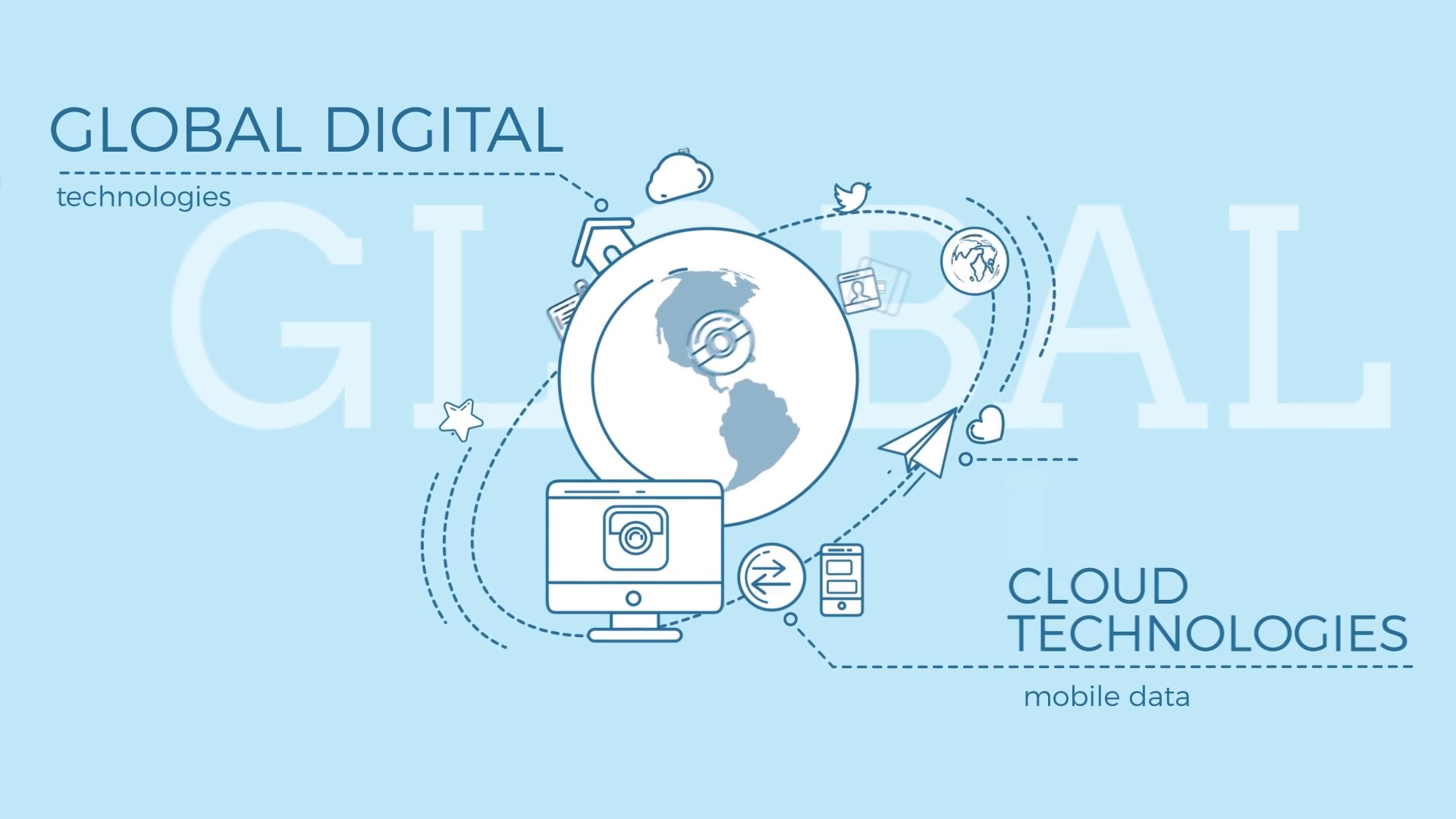 GLOBAL DIGITAL

technologies

GLOBAL

CLOUD TECHNOLOGIES

mobile data