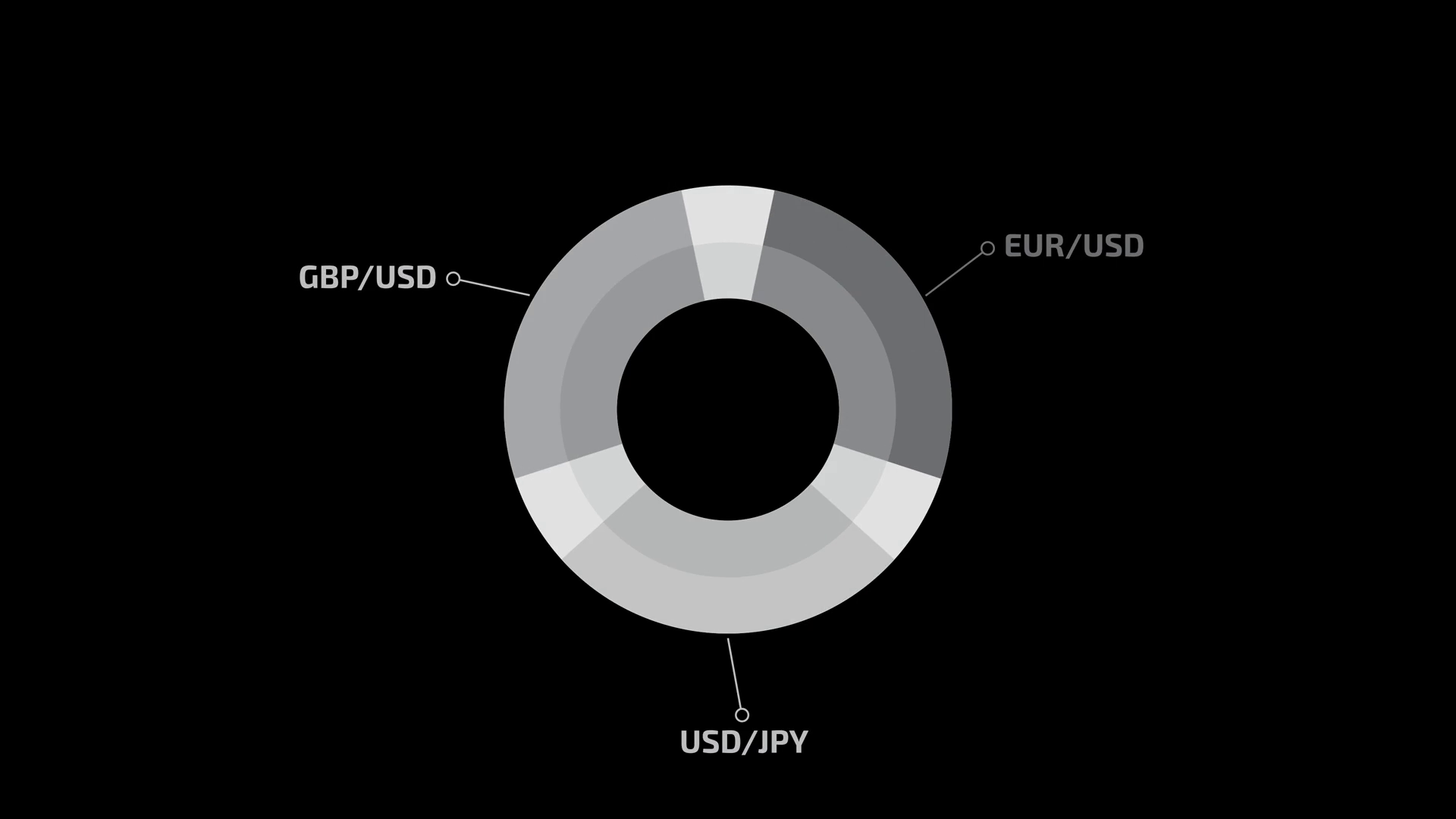 GBP/USD

EUR/USD

USD/JPY