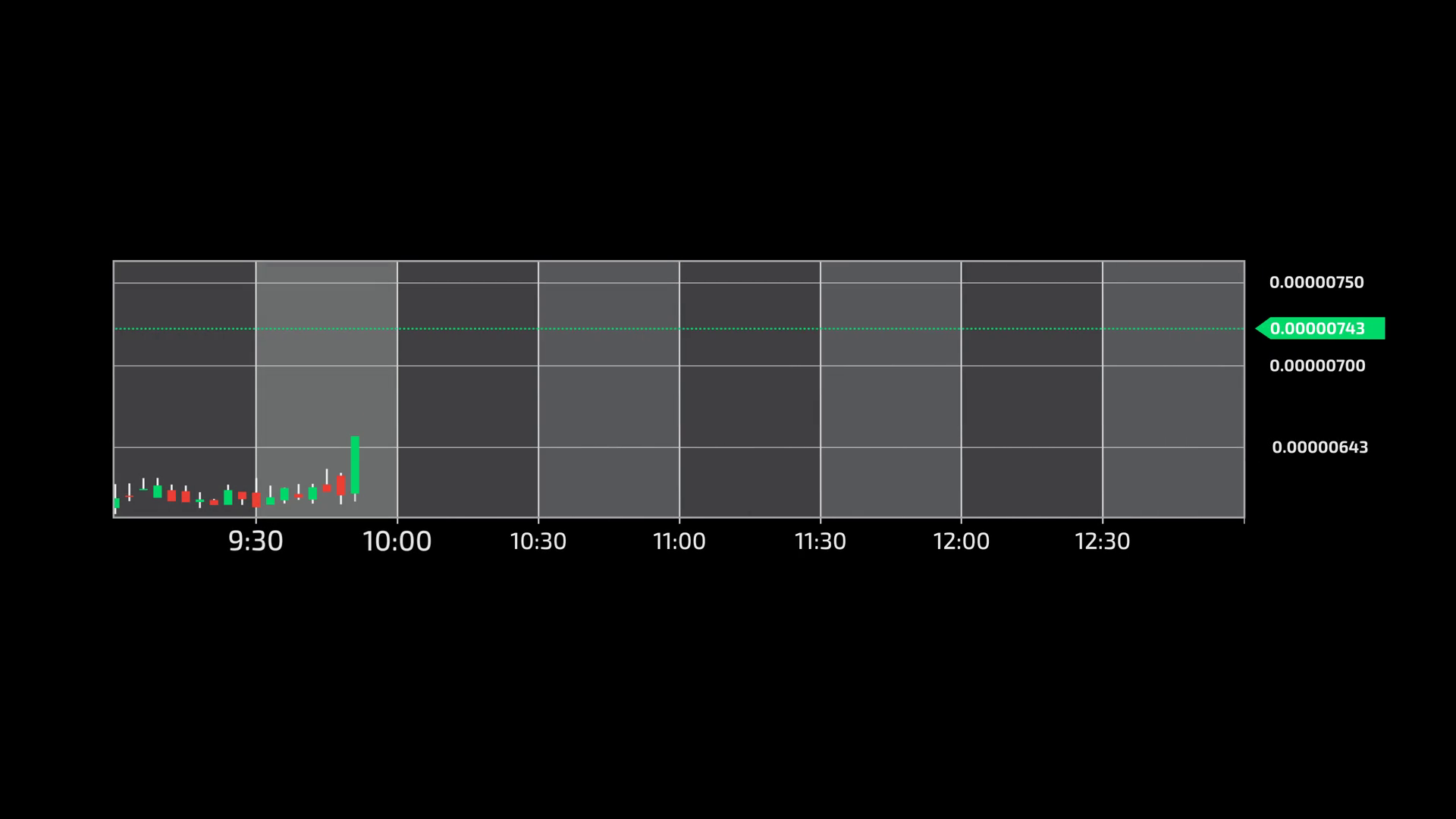 0.00000750
0.00000743
0.00000700
0.00000643
9:30
10:00
10:30
11:00
11:30
12:00
12:30