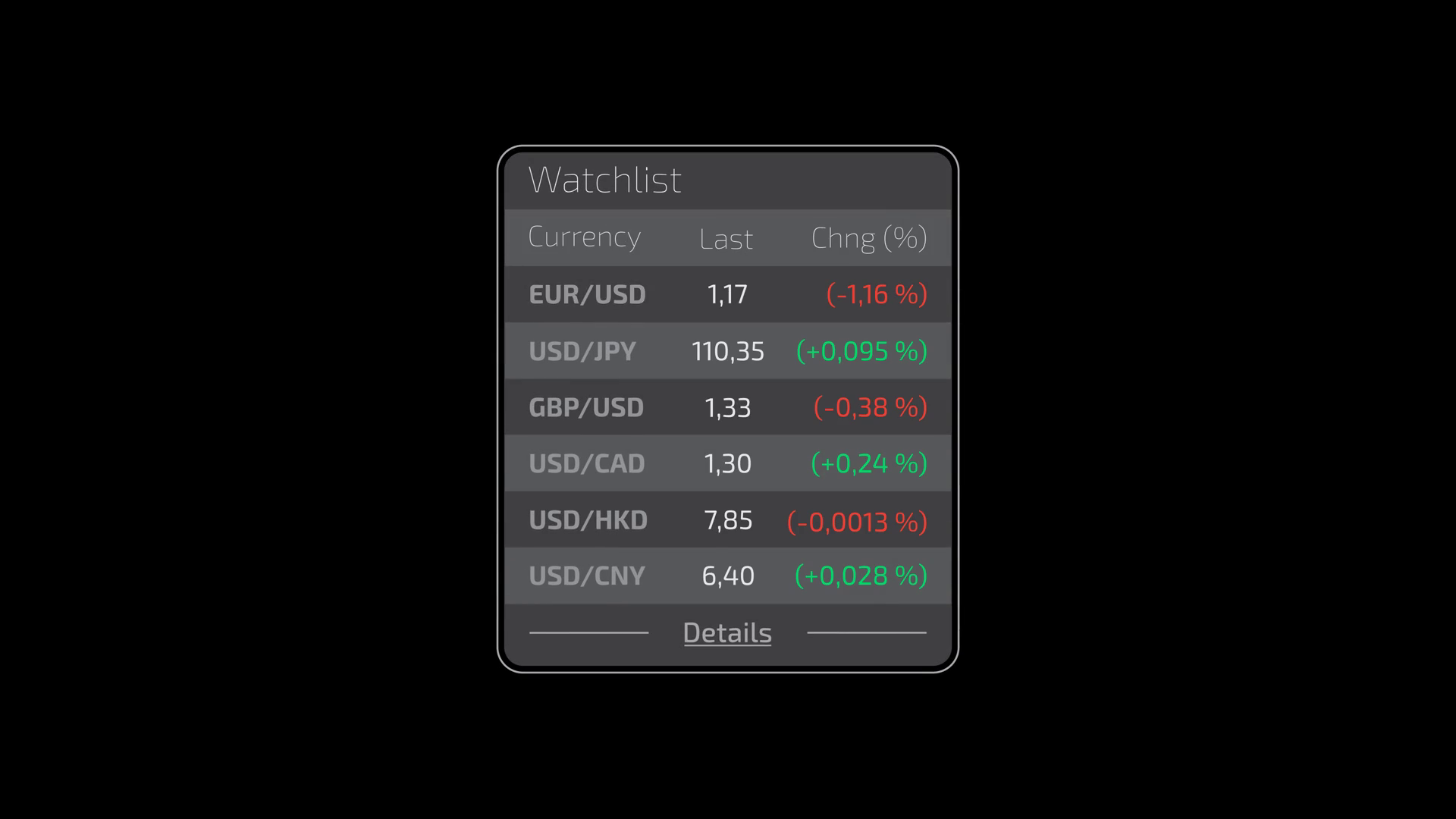 Watchlist

| Currency | Last | Chng (%) |
|---|---|---|
| EUR/USD | 1,17 | (-1,16 %) |
| USD/JPY | 110,35 | (+0,095 %) |
| GBP/USD | 1,33 | (-0,38 %) |
| USD/CAD | 1,30 | (+0,24 %) |
| USD/HKD | 7,85 | (-0,0013 %) |
| USD/CNY | 6,40 | (+0,028 %) |

Details