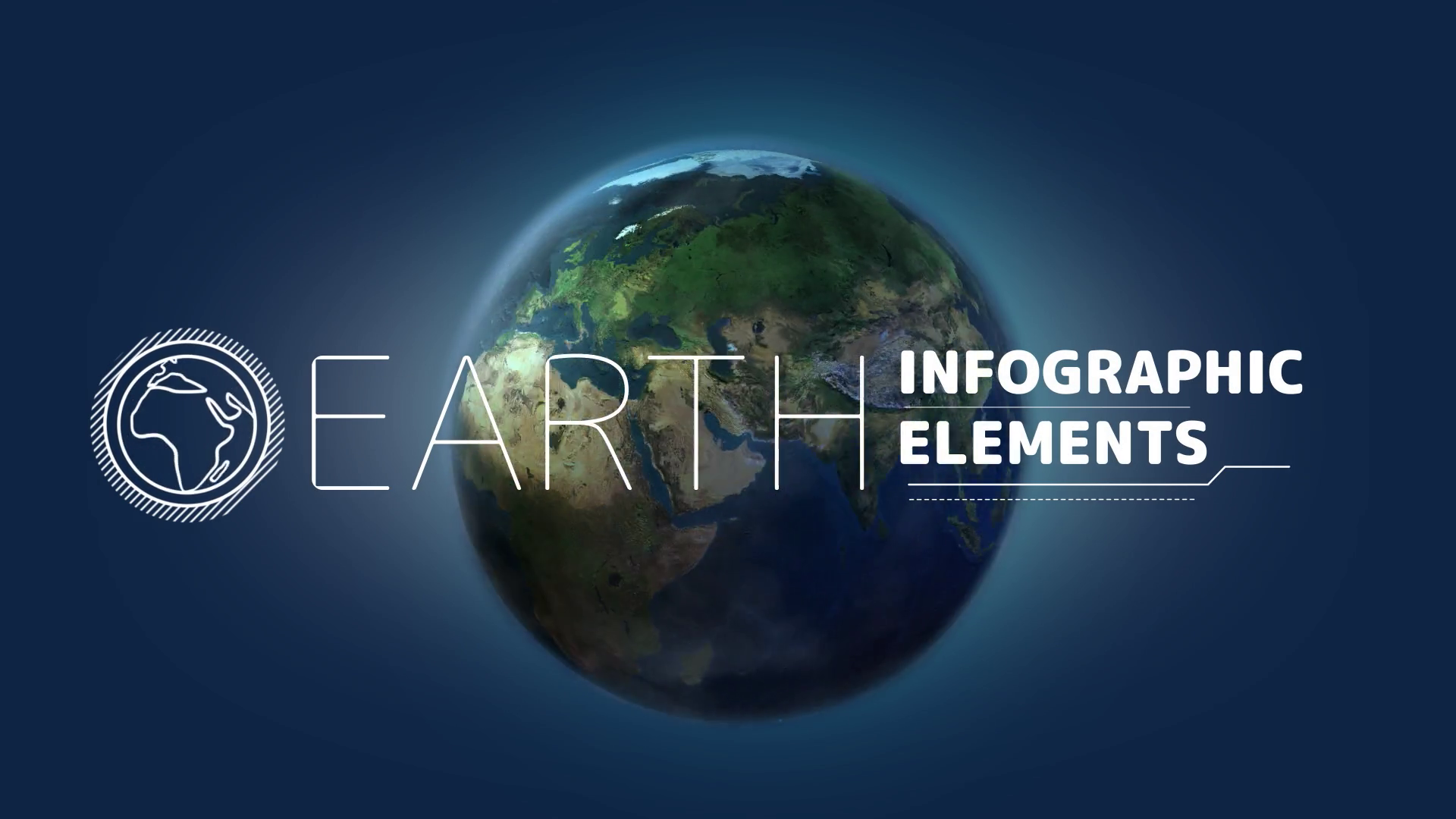 EARTH INFOGRAPHIC ELEMENTS