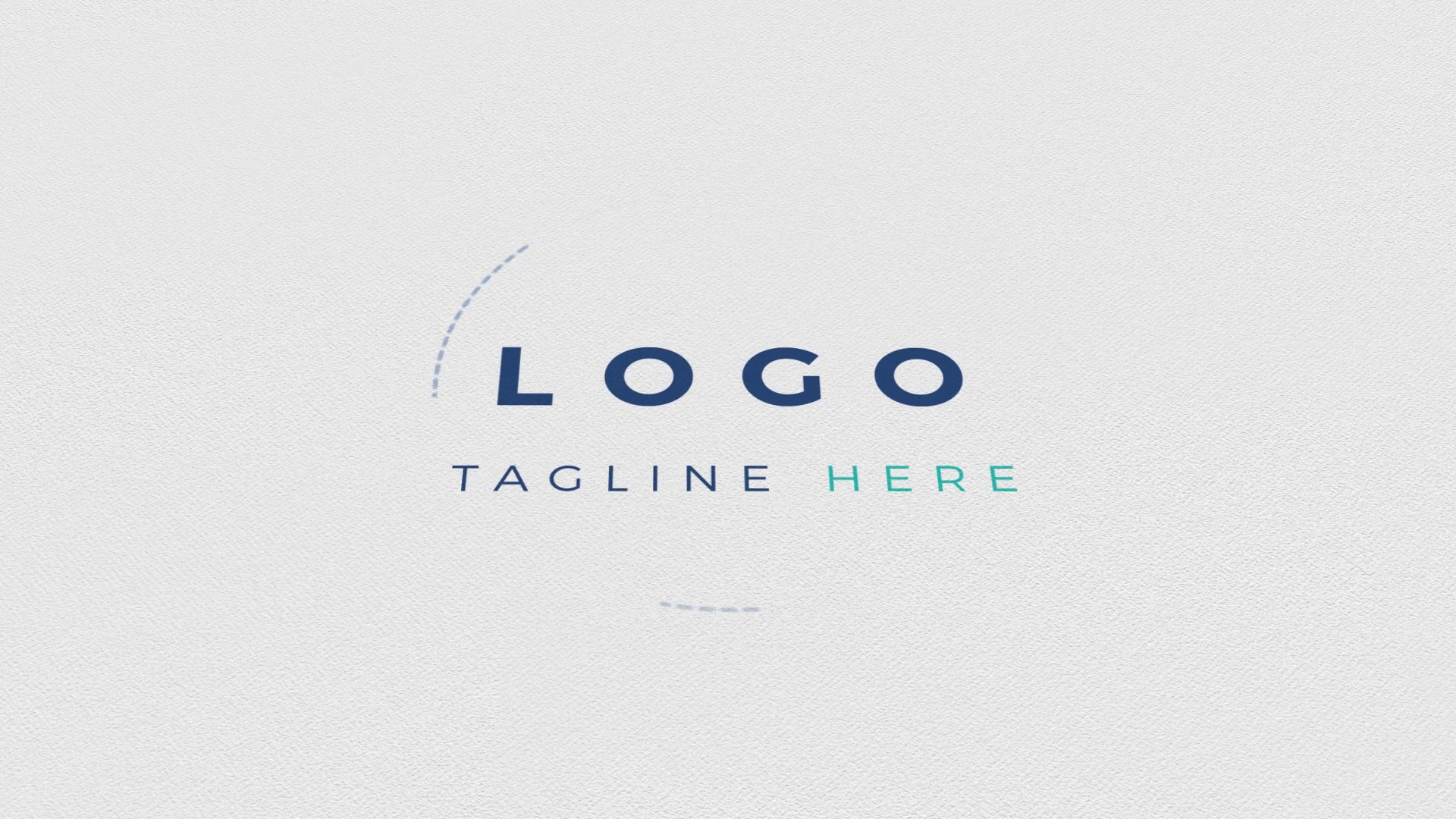 LOGO

TAGLINE HERE