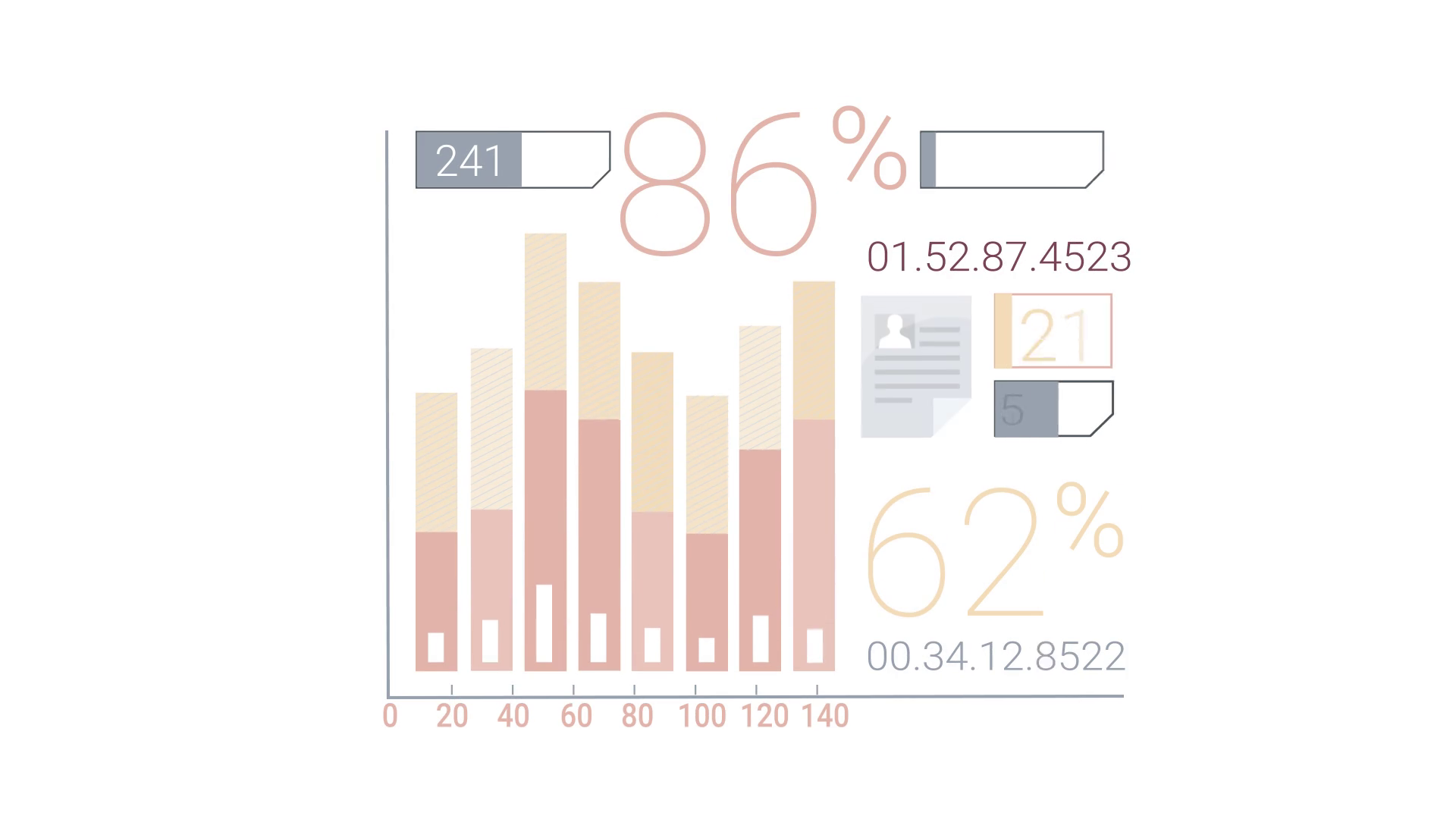 241

86%

01.52.87.4523

21

5

62%

00.34.12.8522

0 20 40 60 80 100 120 140