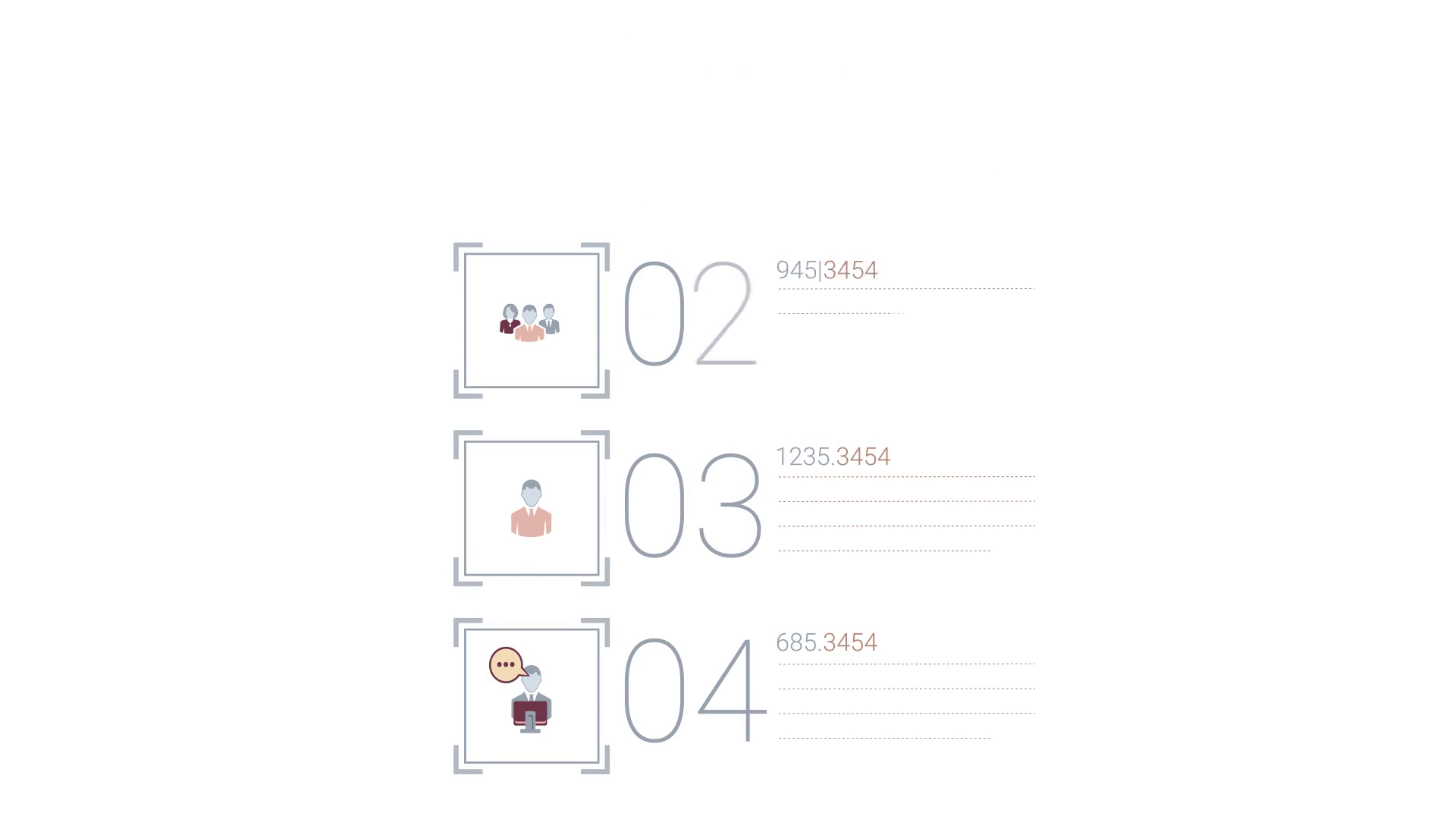 02
945|3454

03
1235.3454

04
685.3454