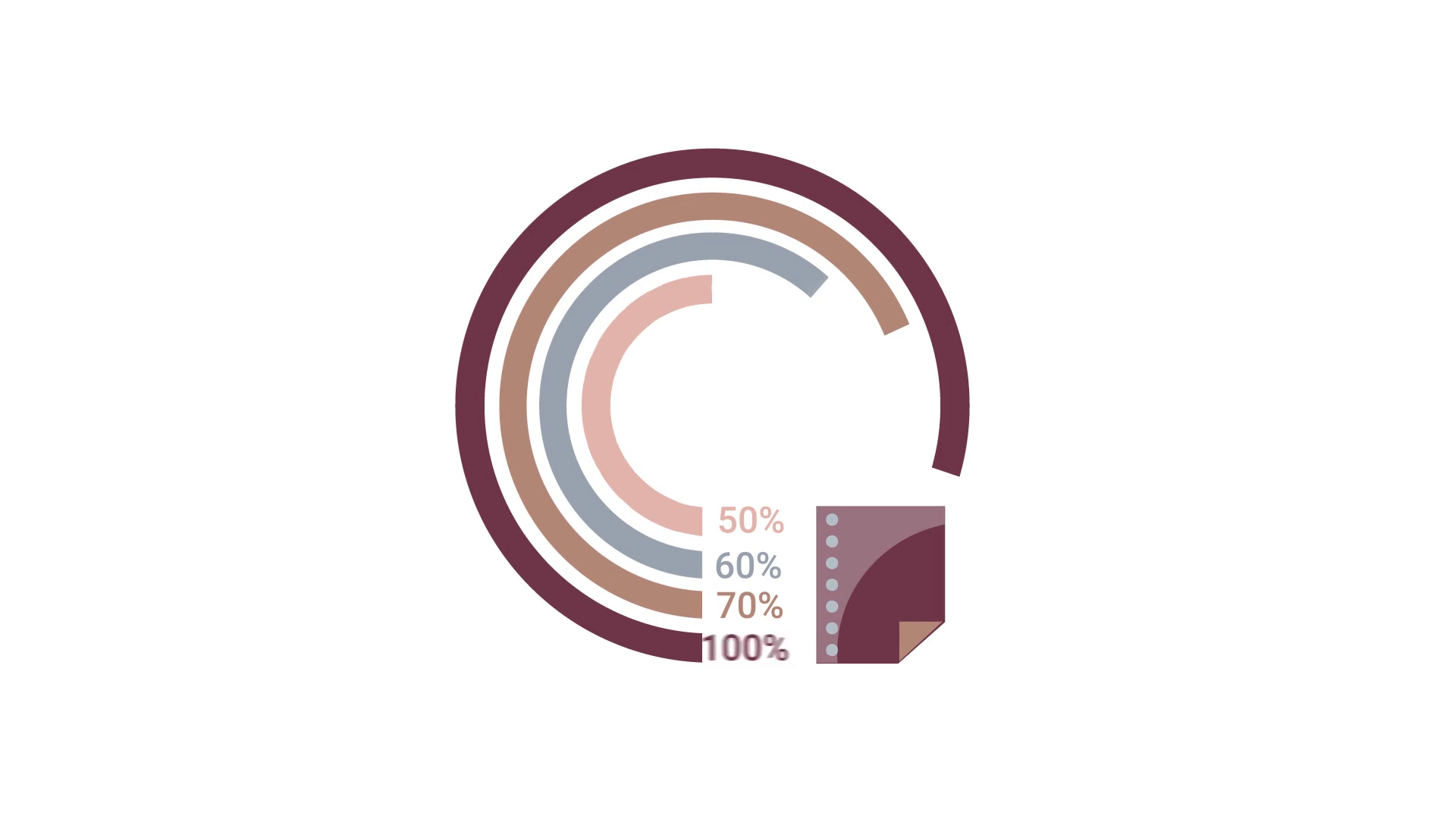 50%
60%
70%
100%