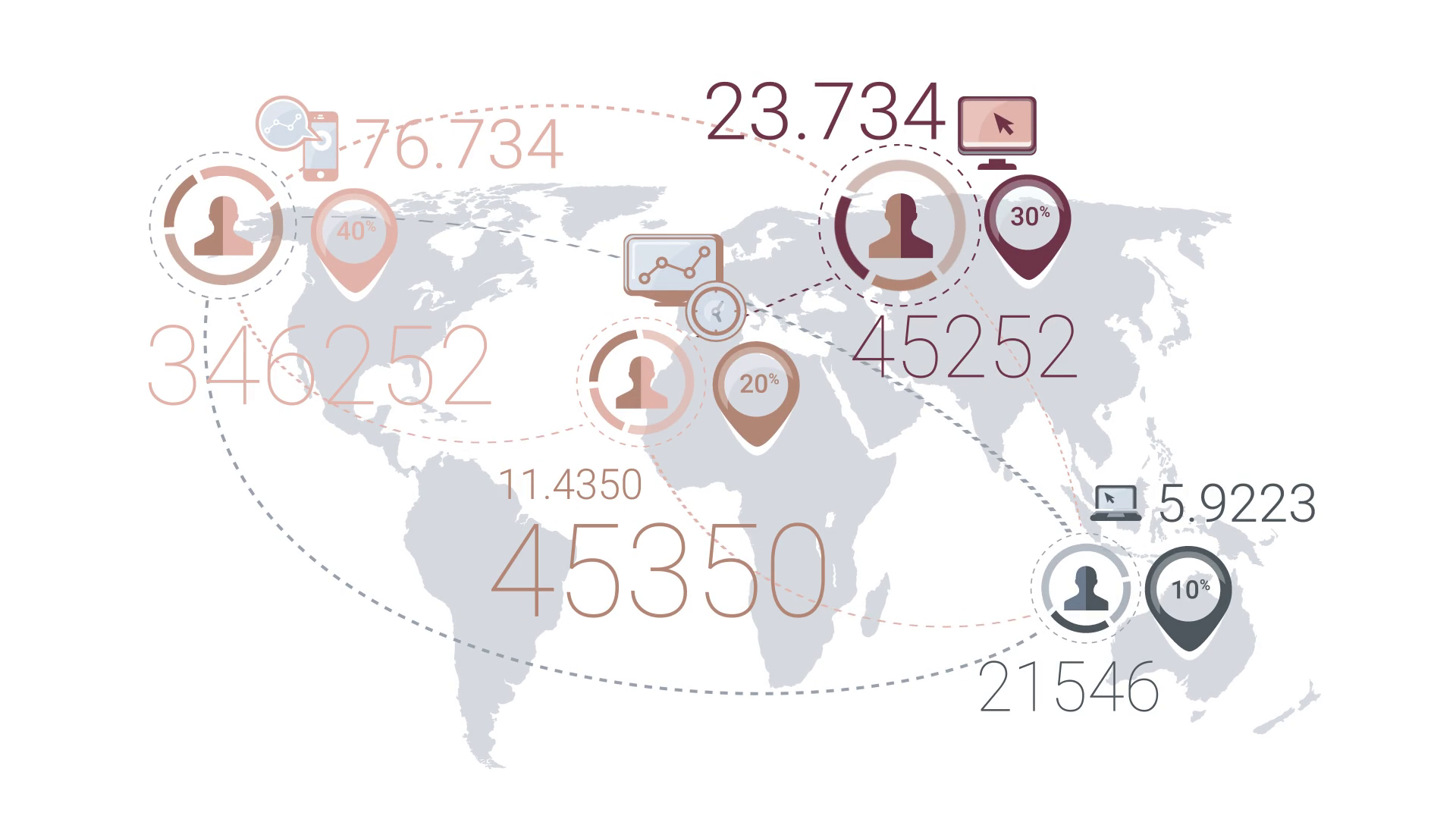 76.734

40%

346252

23.734

30%

45252

20%

11.4350

45350

5.9223

10%

21546