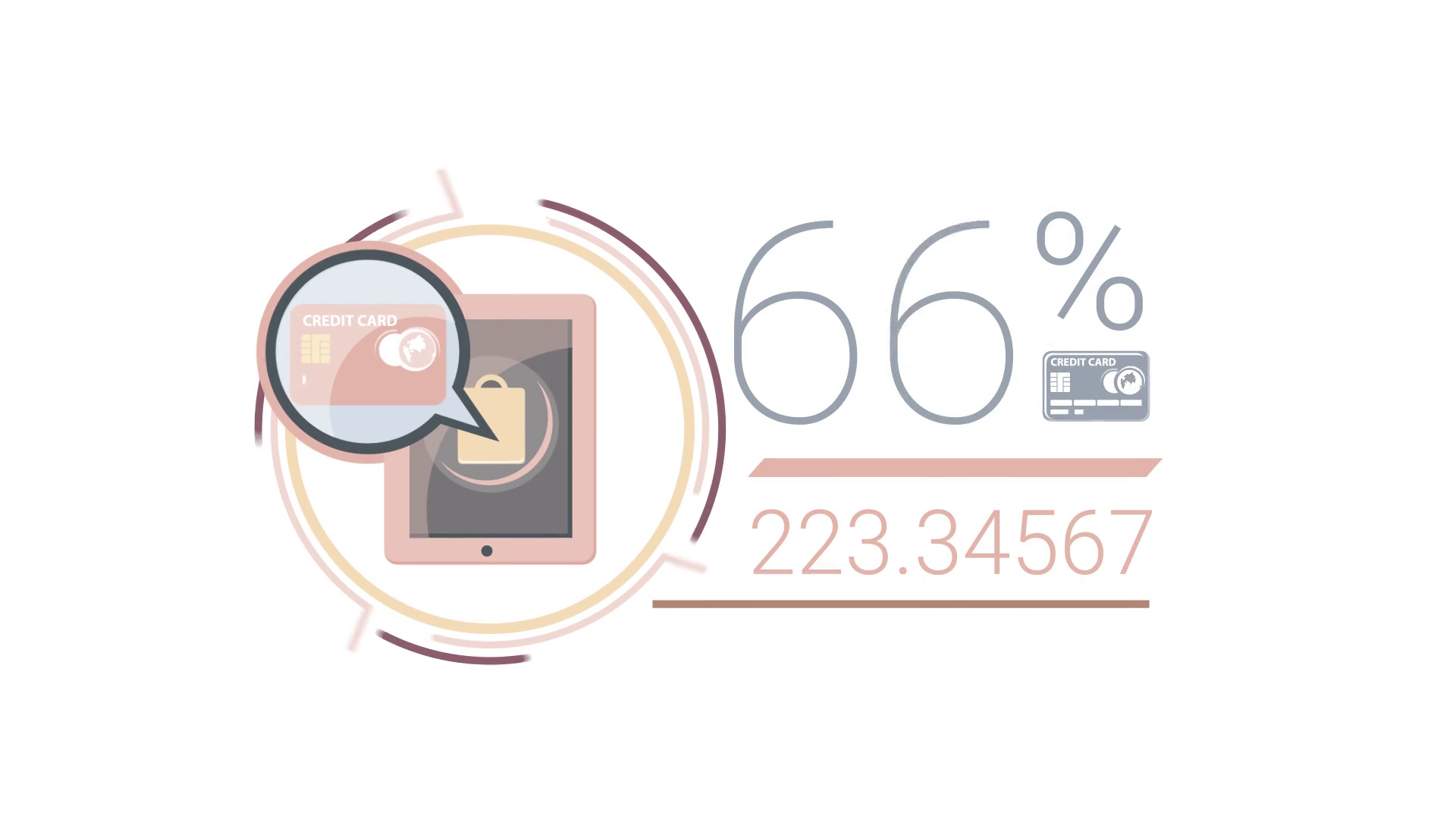 CREDIT CARD

66%

CREDIT CARD

223.34567