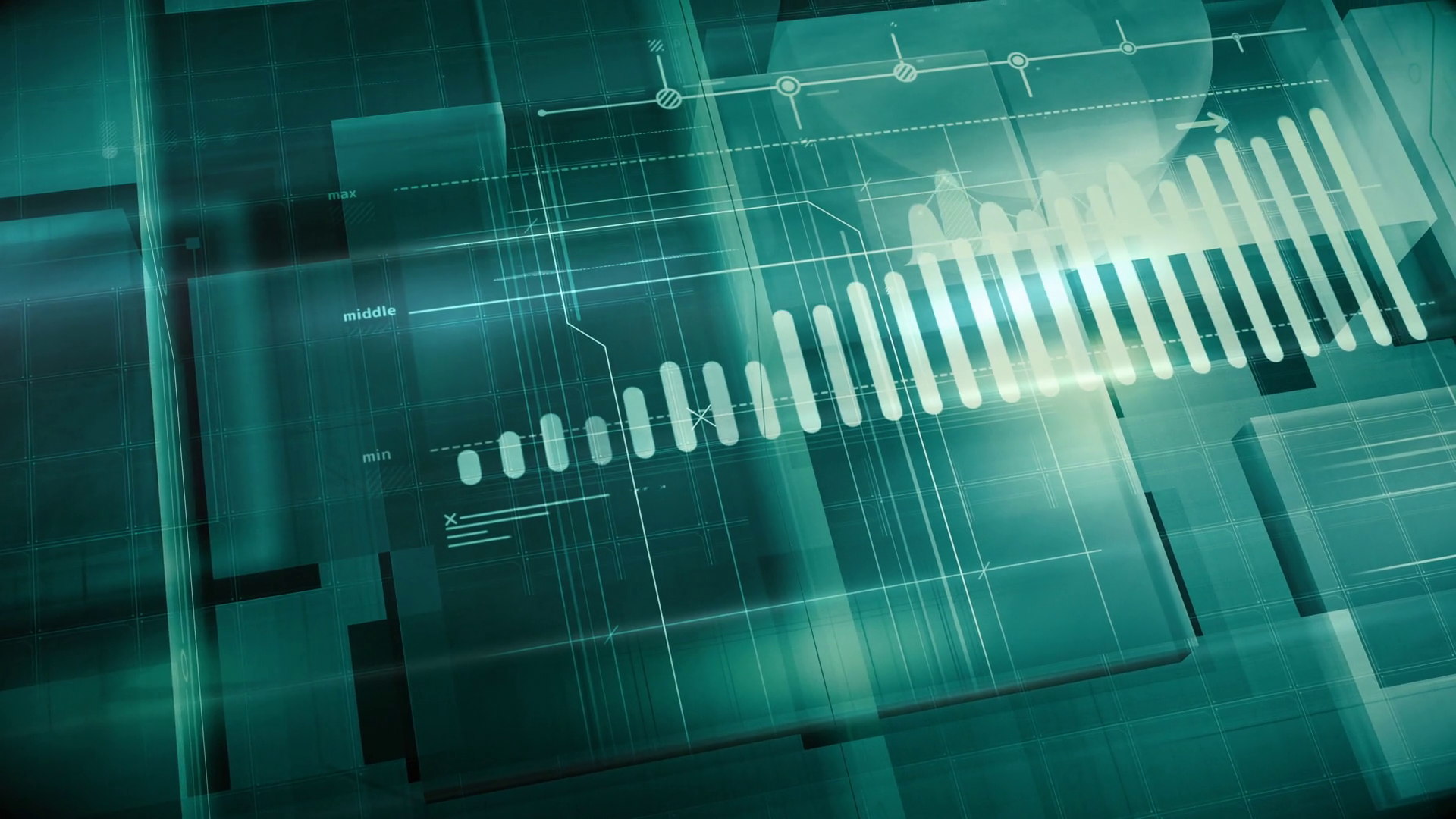 max

middle

min