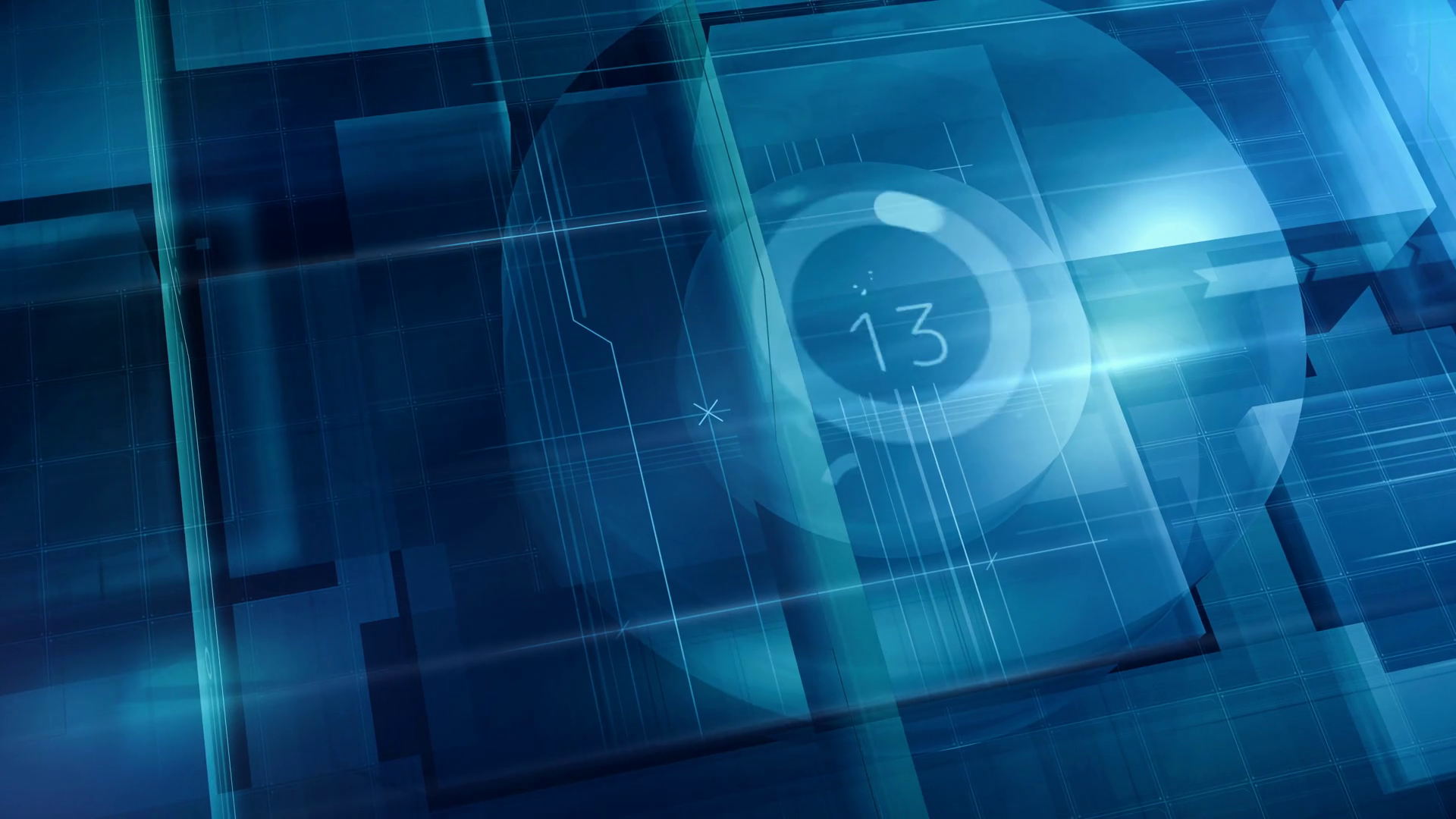 13