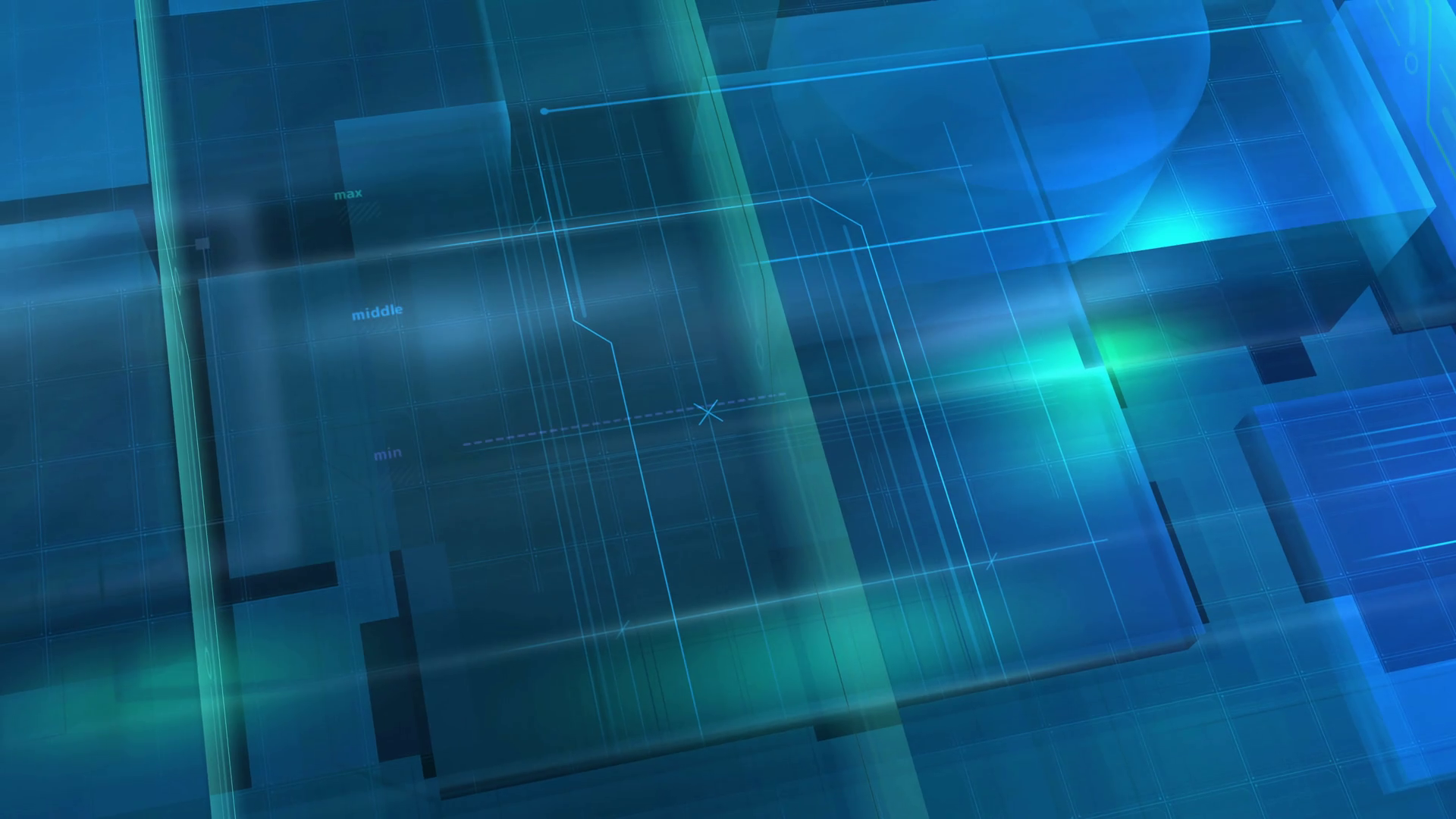 max

middle

min