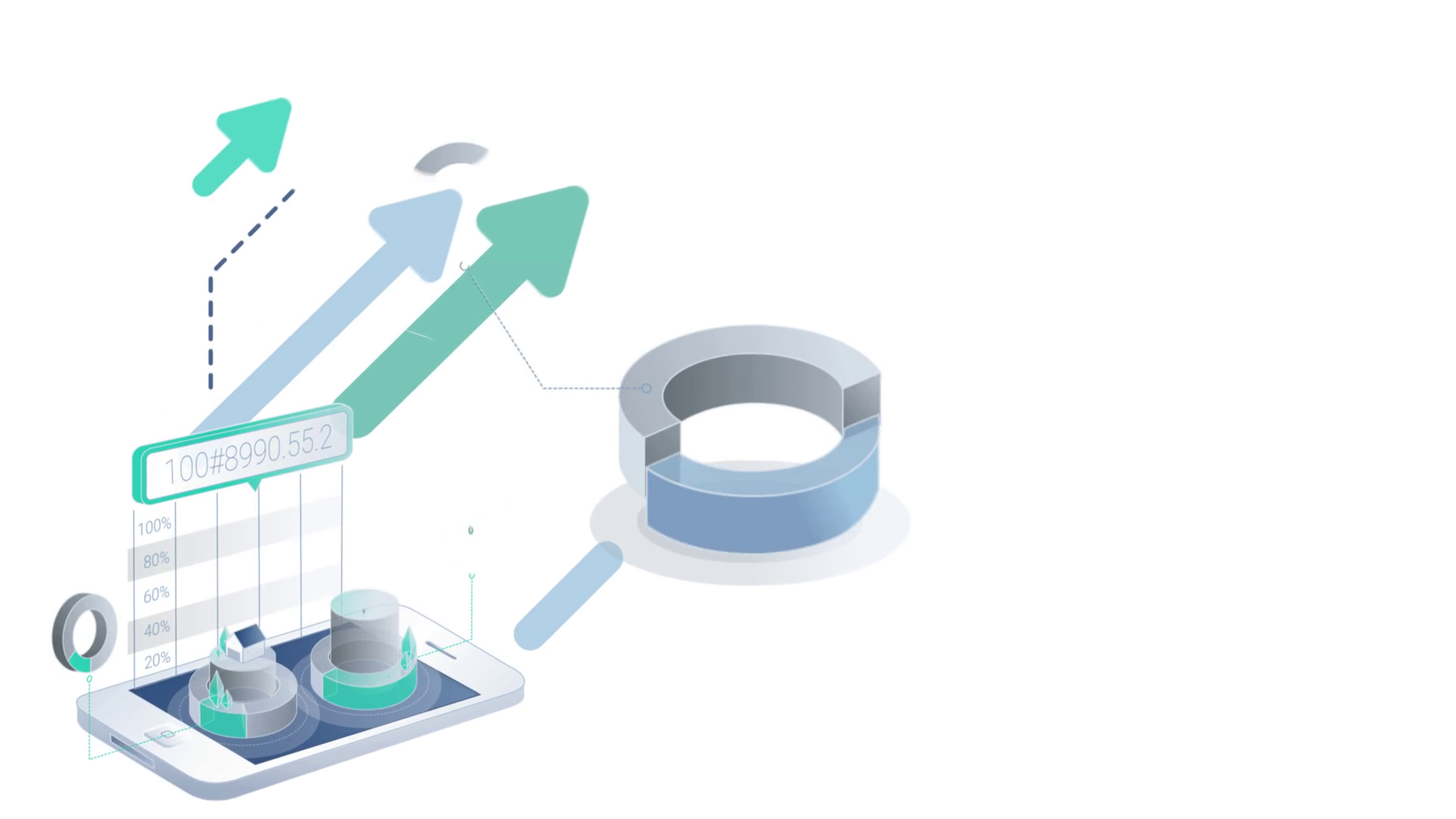 100#8990.55.2

100%
80%
60%
40%
20%