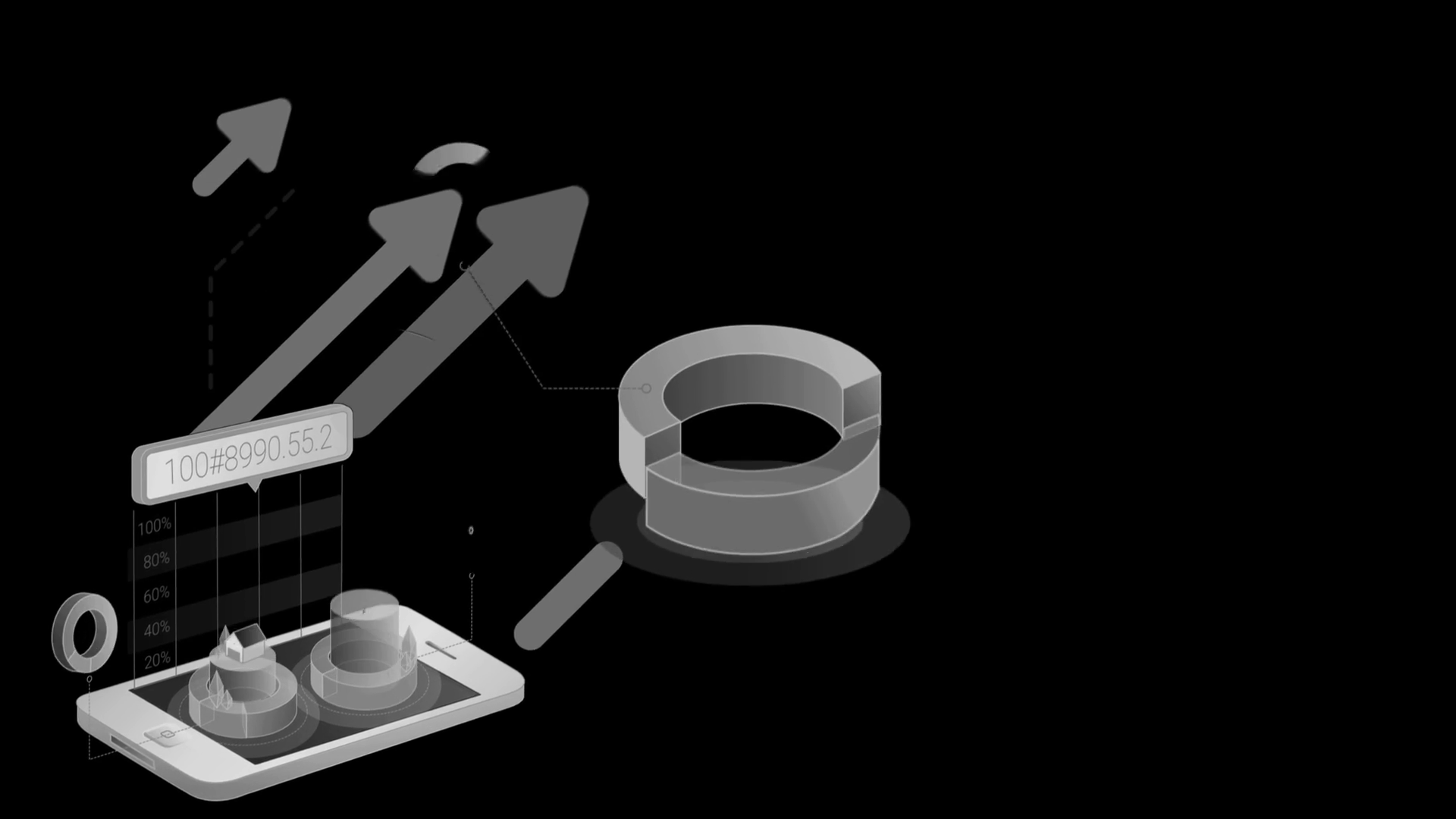 100#8990.55.2

100%
80%
60%
40%
20%