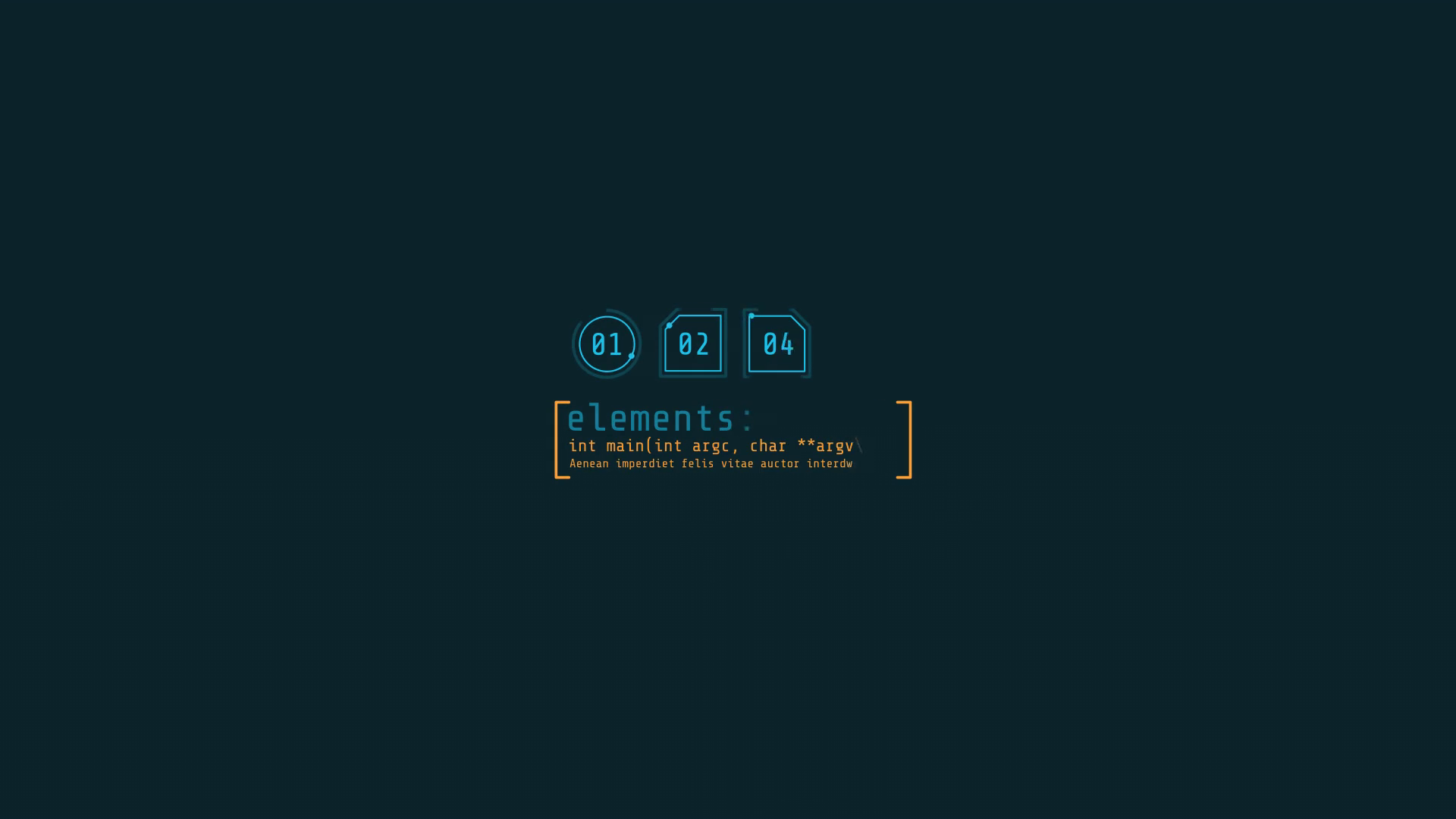 01 02 04

elements:

int main(int argc, char **argv

Aenean imperdiet felis vitae auctor interdw