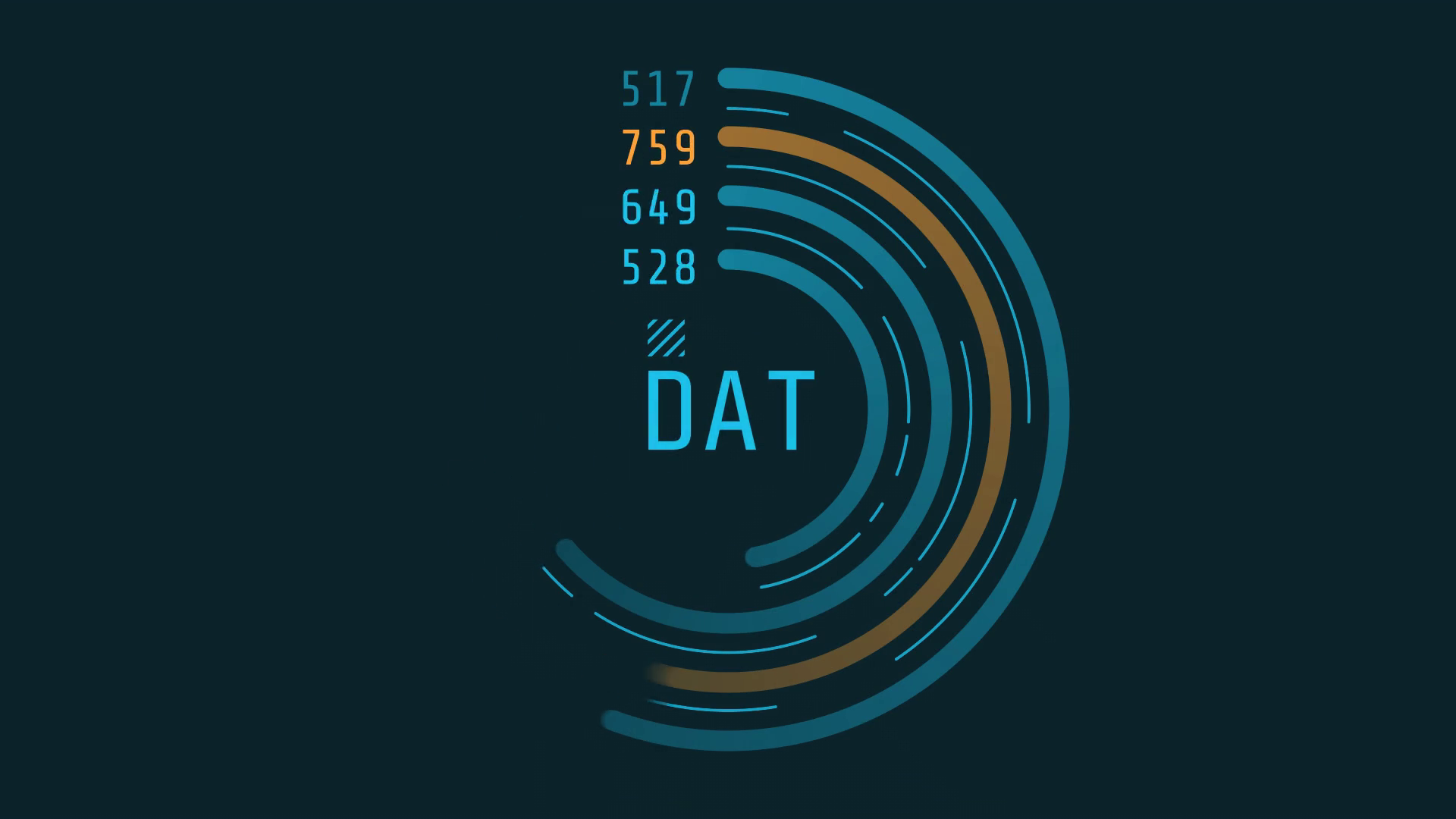 517
759
649
528

DAT