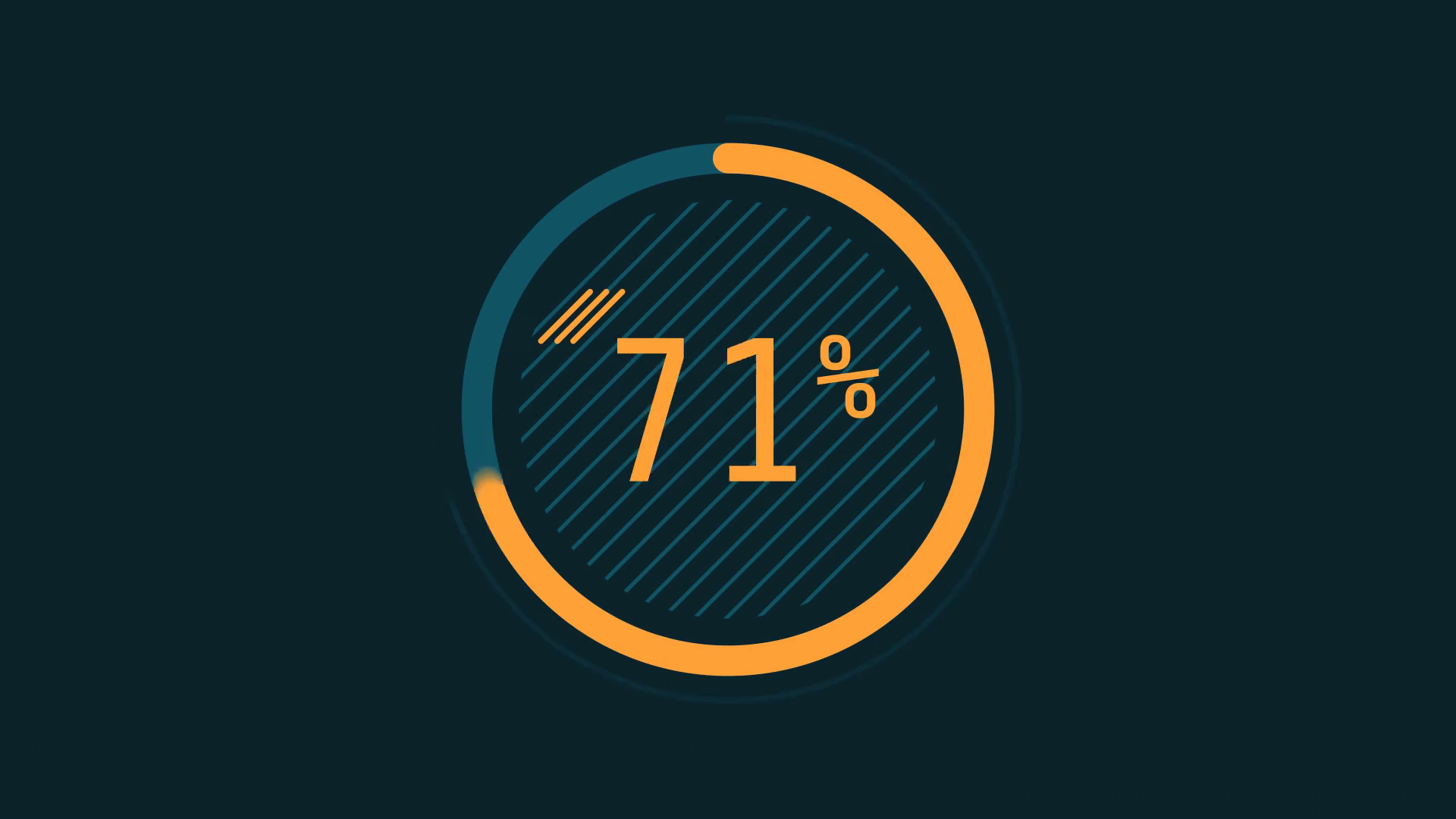 71%