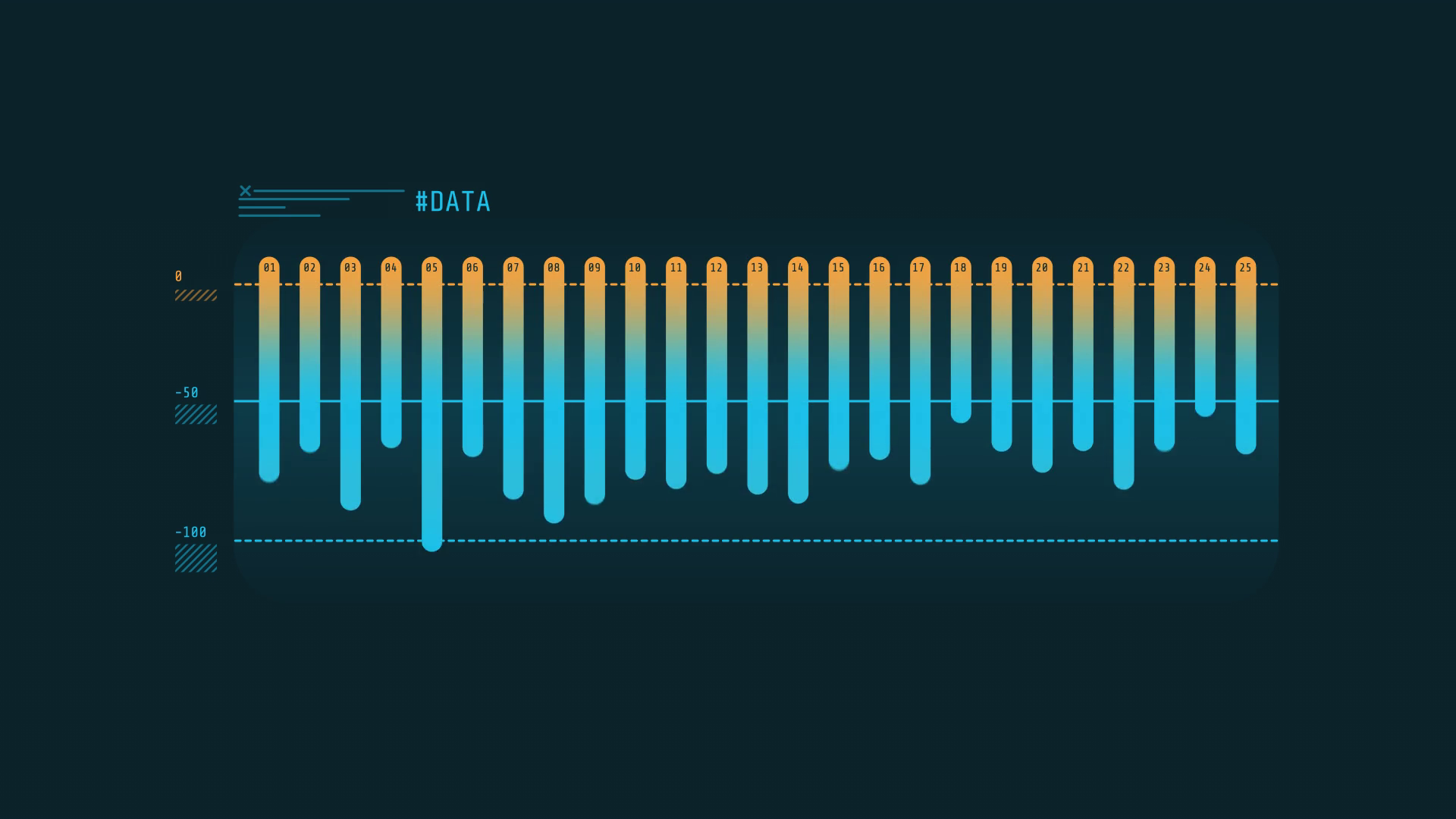 #DATA

0

-50

-100

01 02 03 04 05 06 07 08 09 10 11 12 13 14 15 16 17 18 19 20 21 22 23 24 25