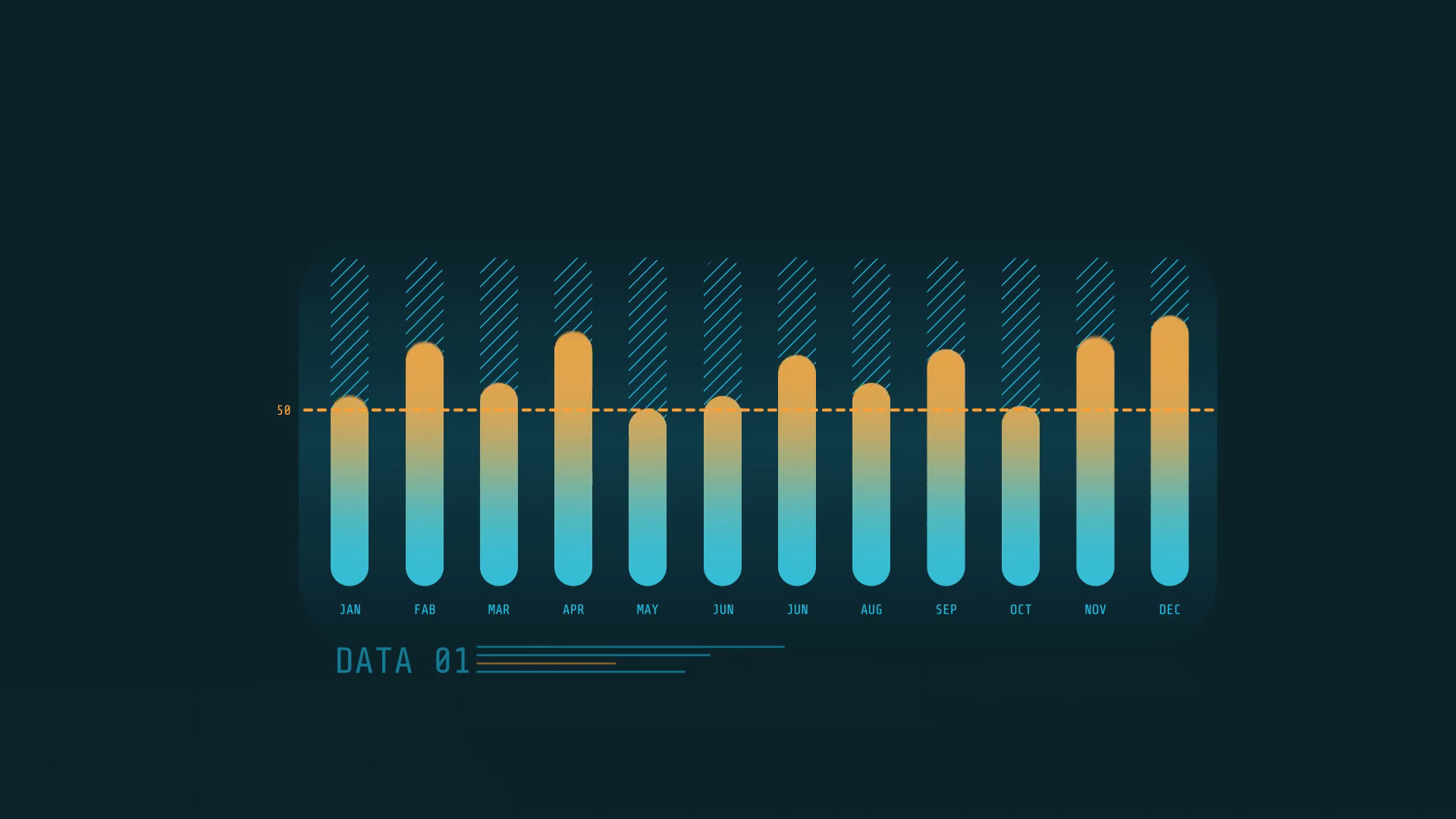 50

JAN FAB MAR APR MAY JUN JUN AUG SEP OCT NOV DEC

DATA 01