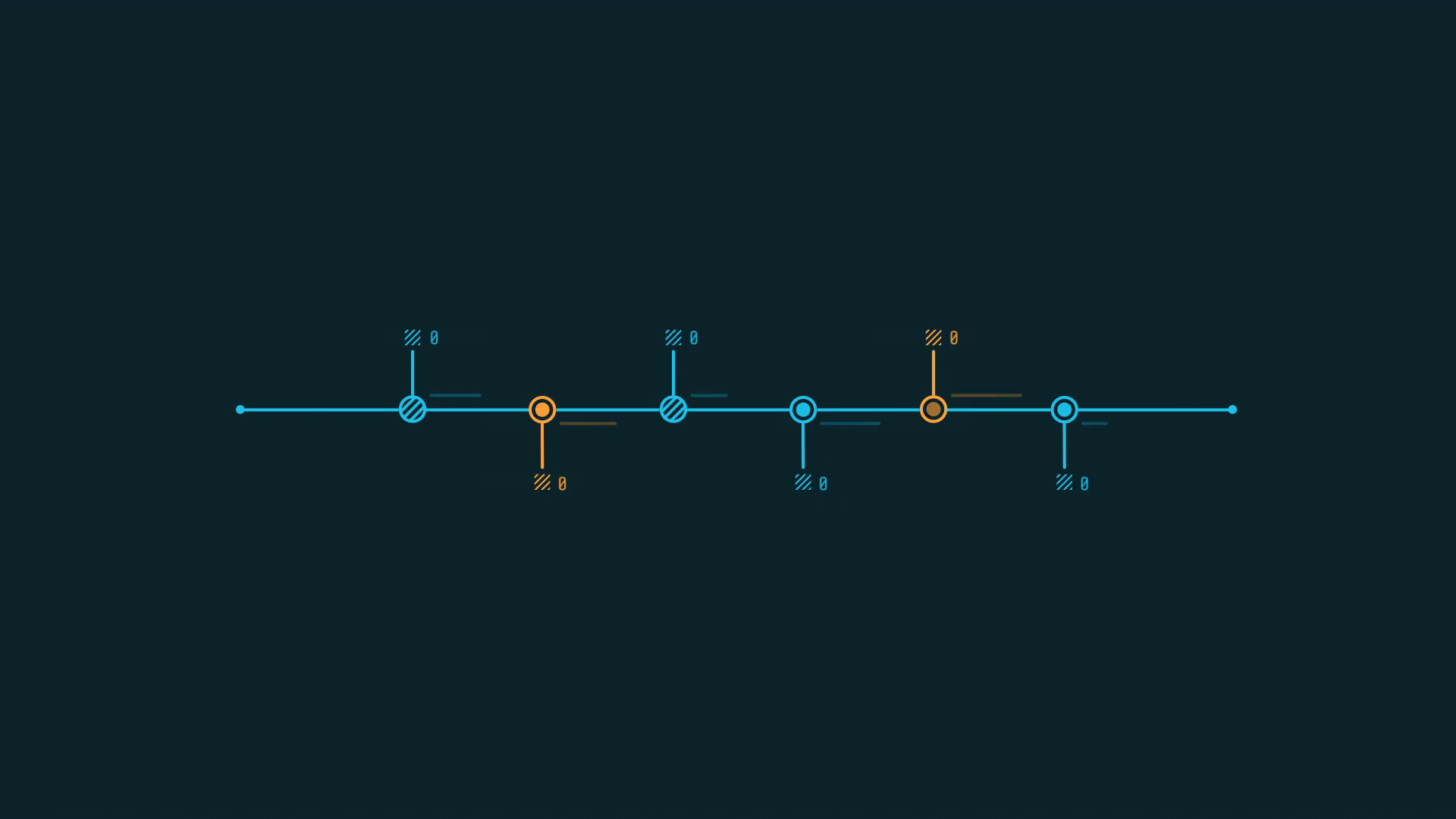 0

0

0

0

0

0