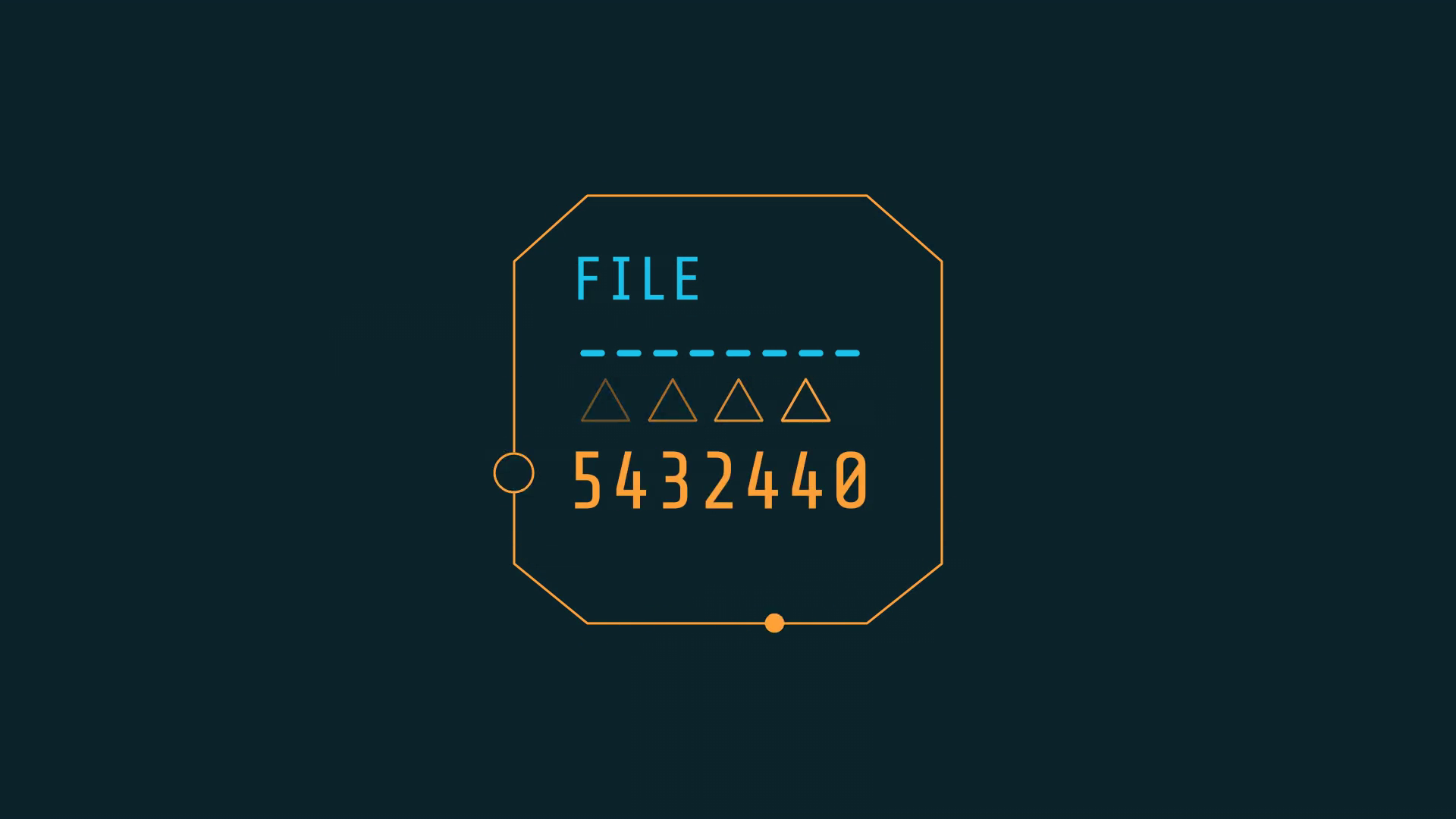 FILE

5432440