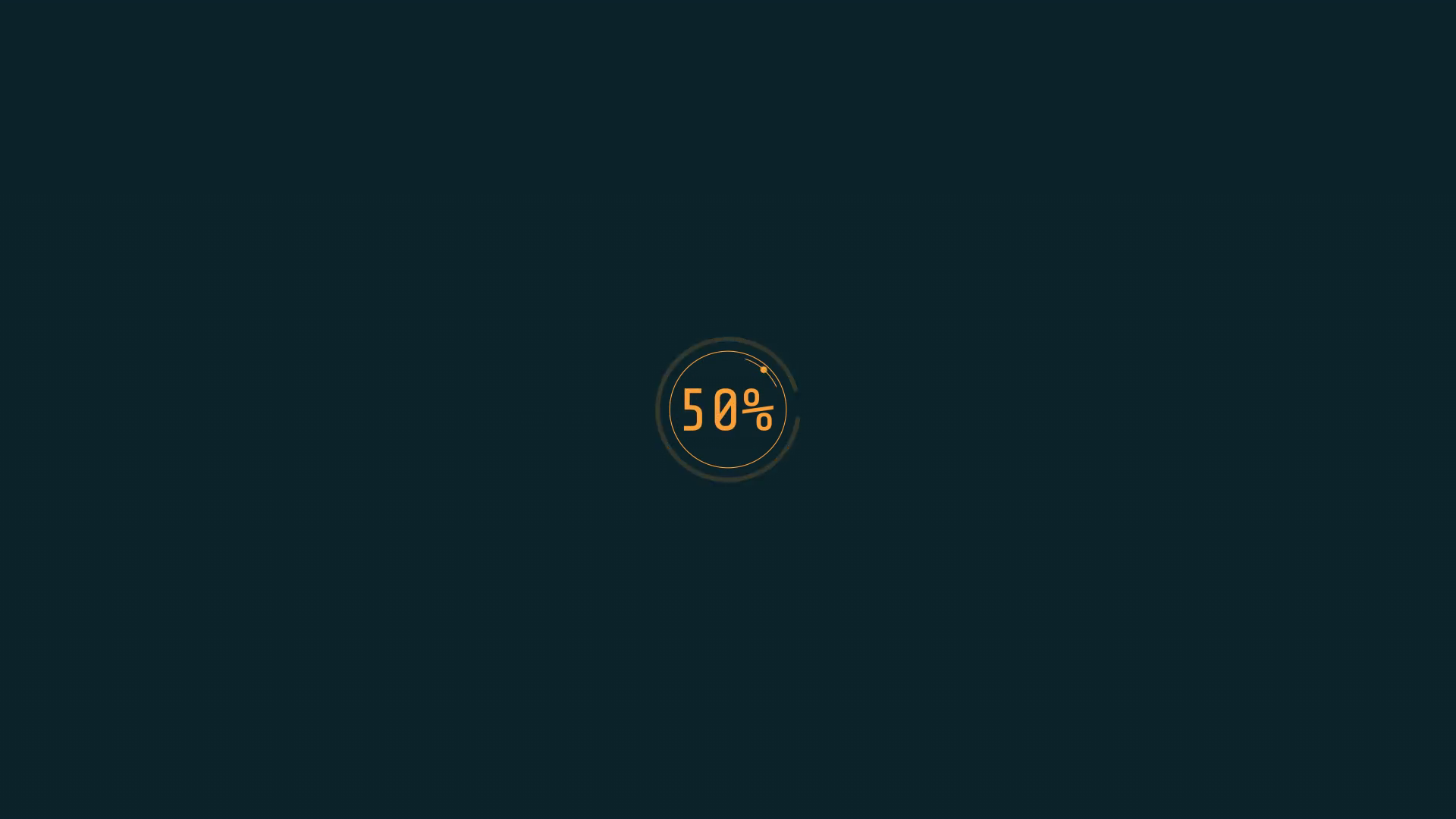 50%