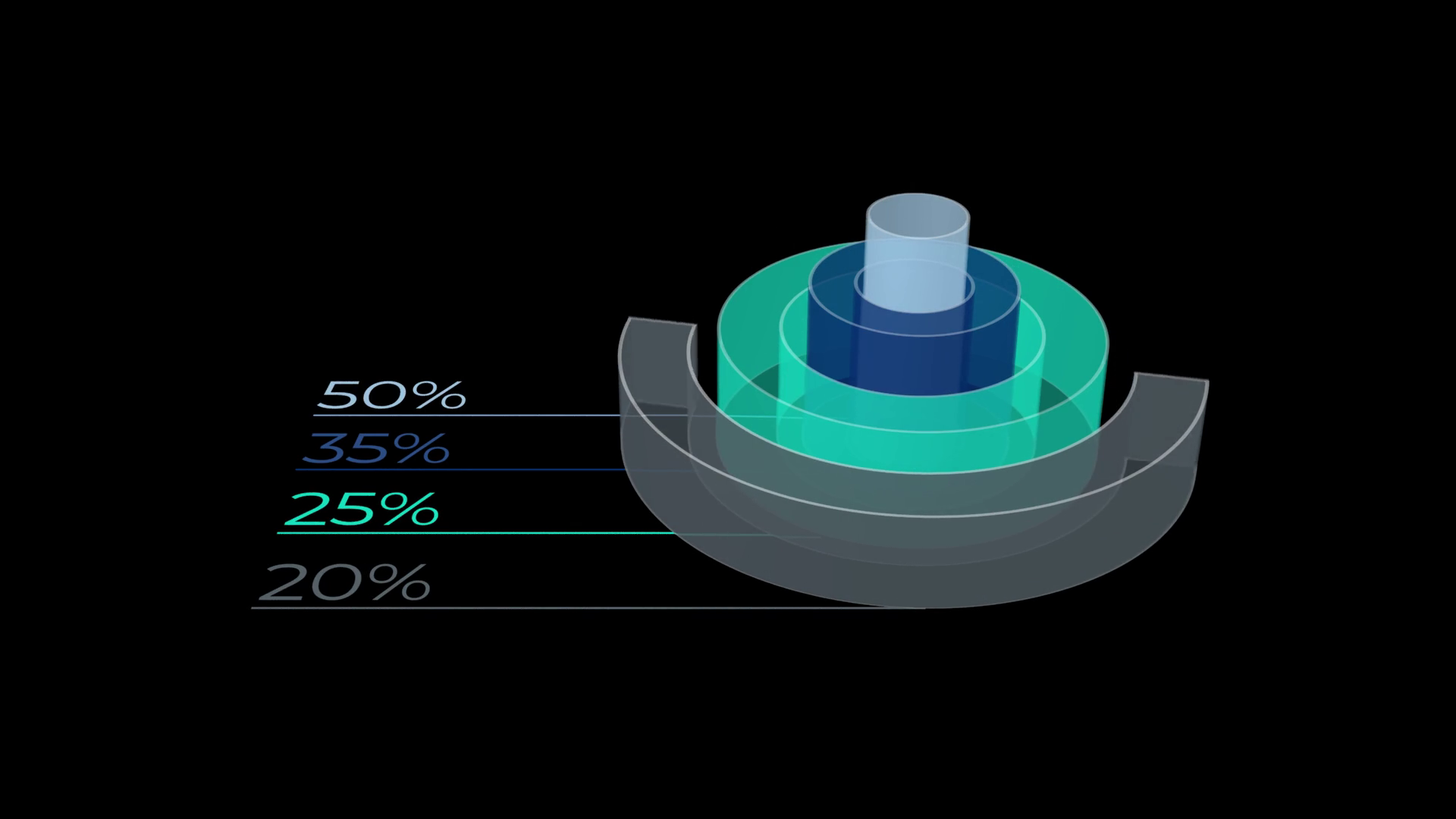 50%
35%
25%
20%