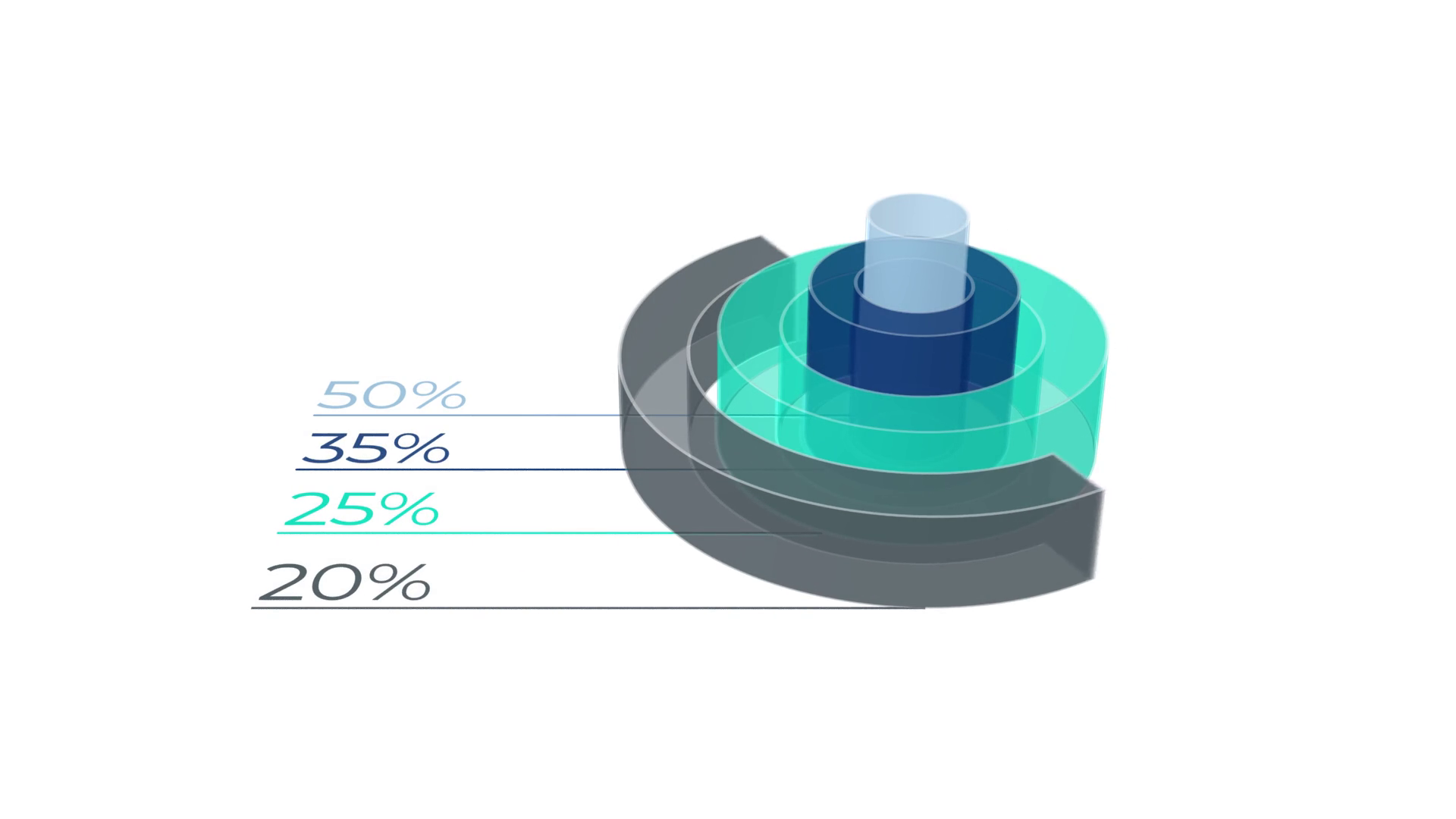 50%
35%
25%
20%