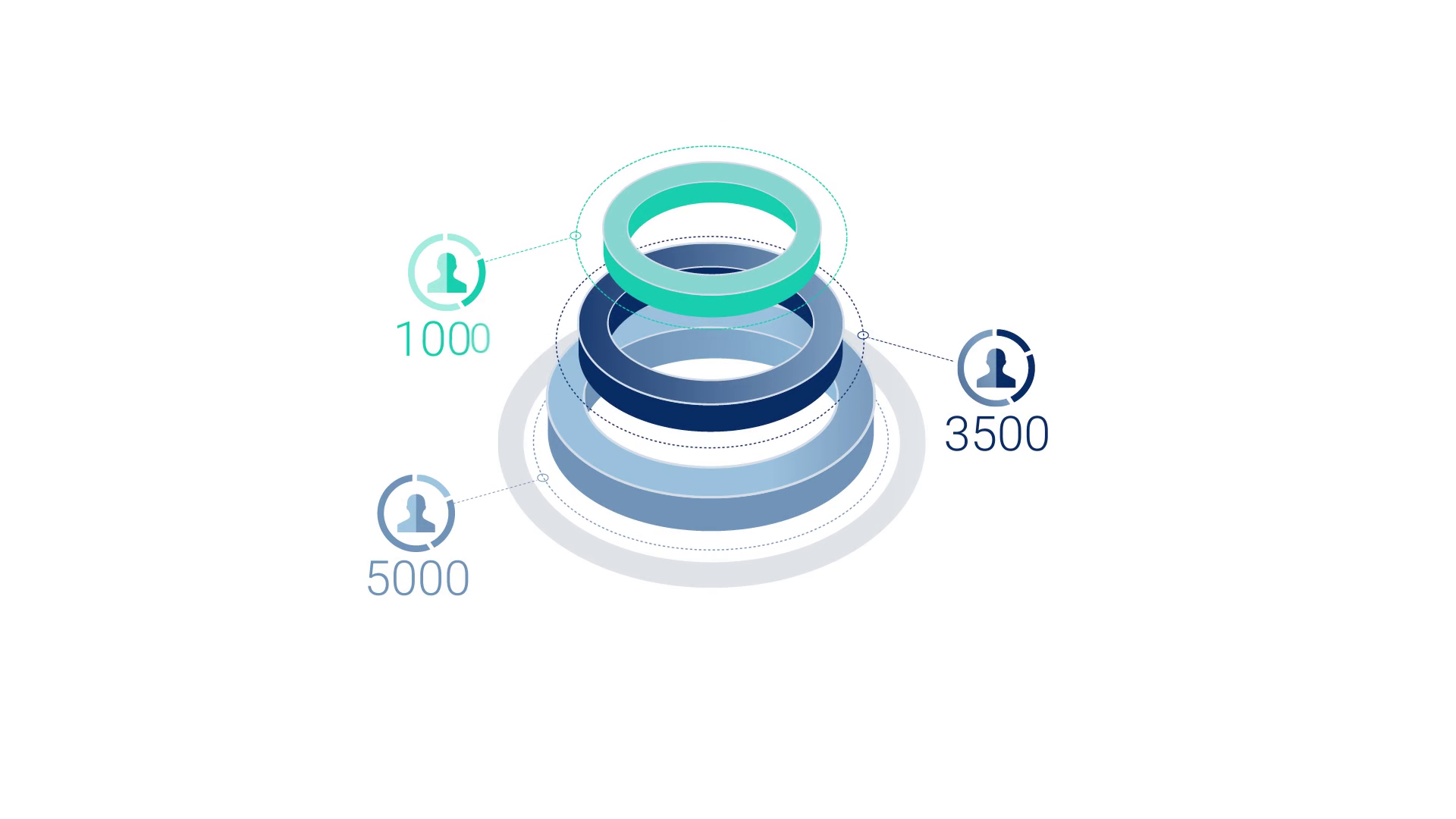 1000

3500

5000