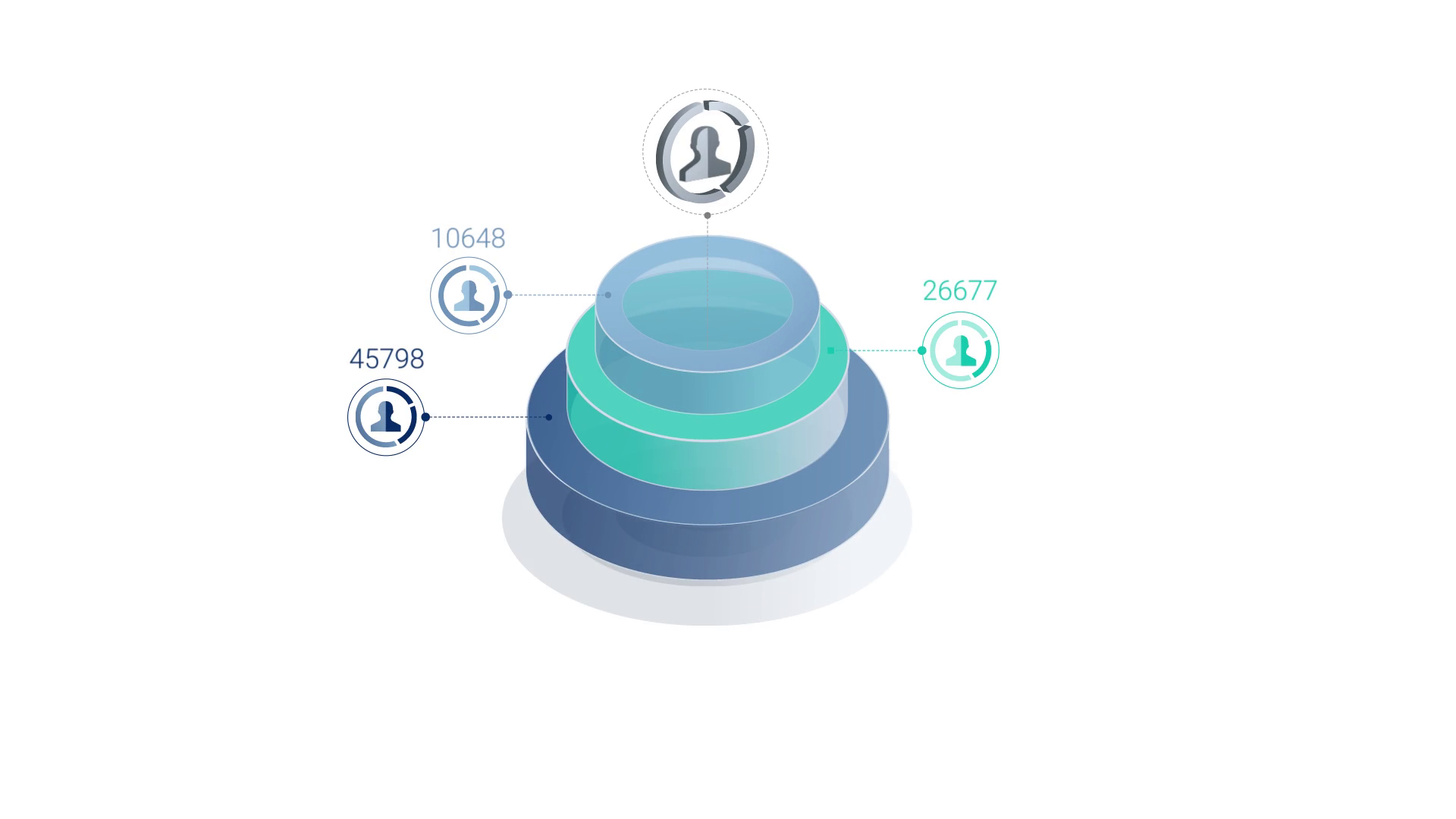 10648

26677

45798