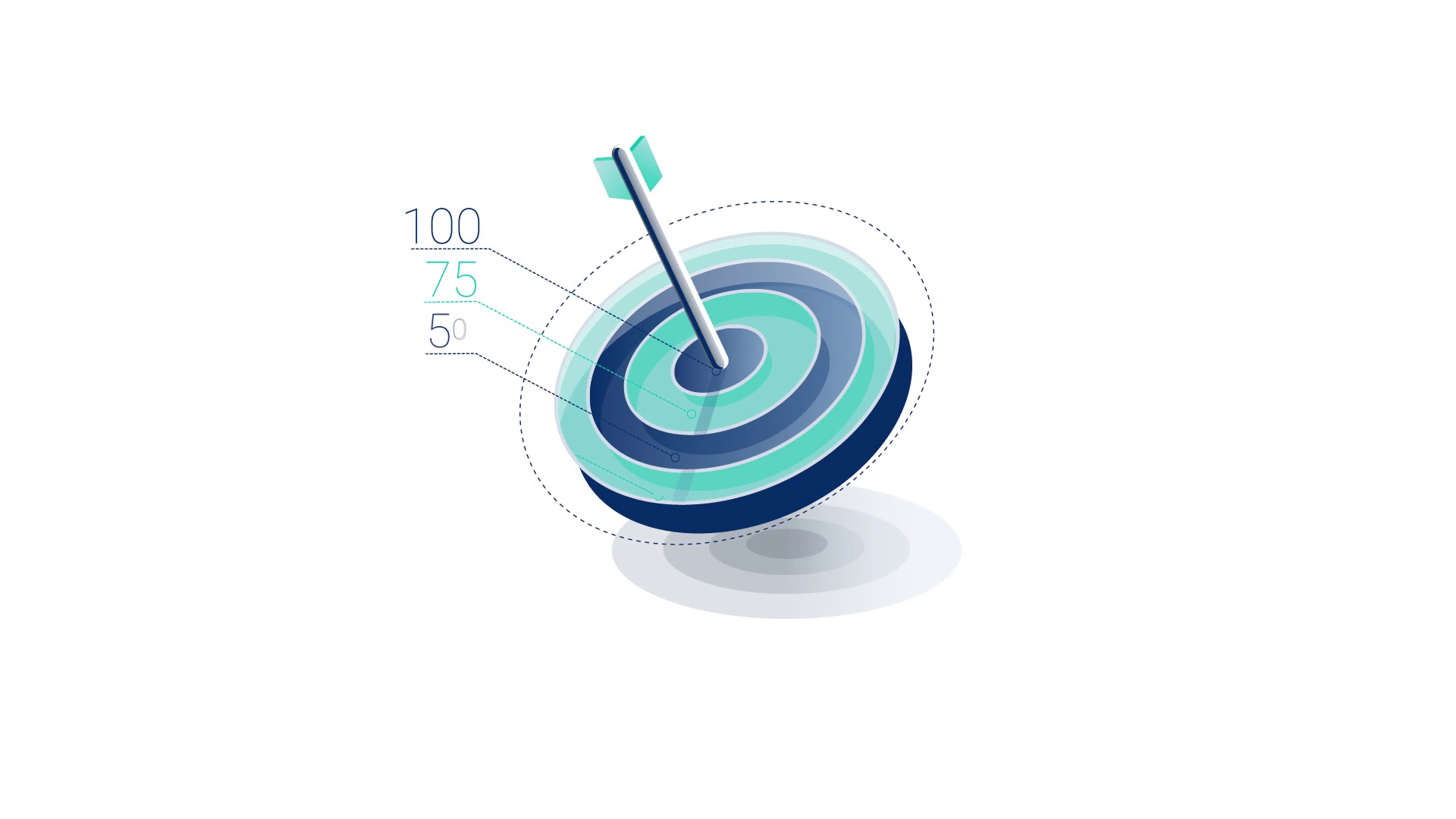 100
75
50